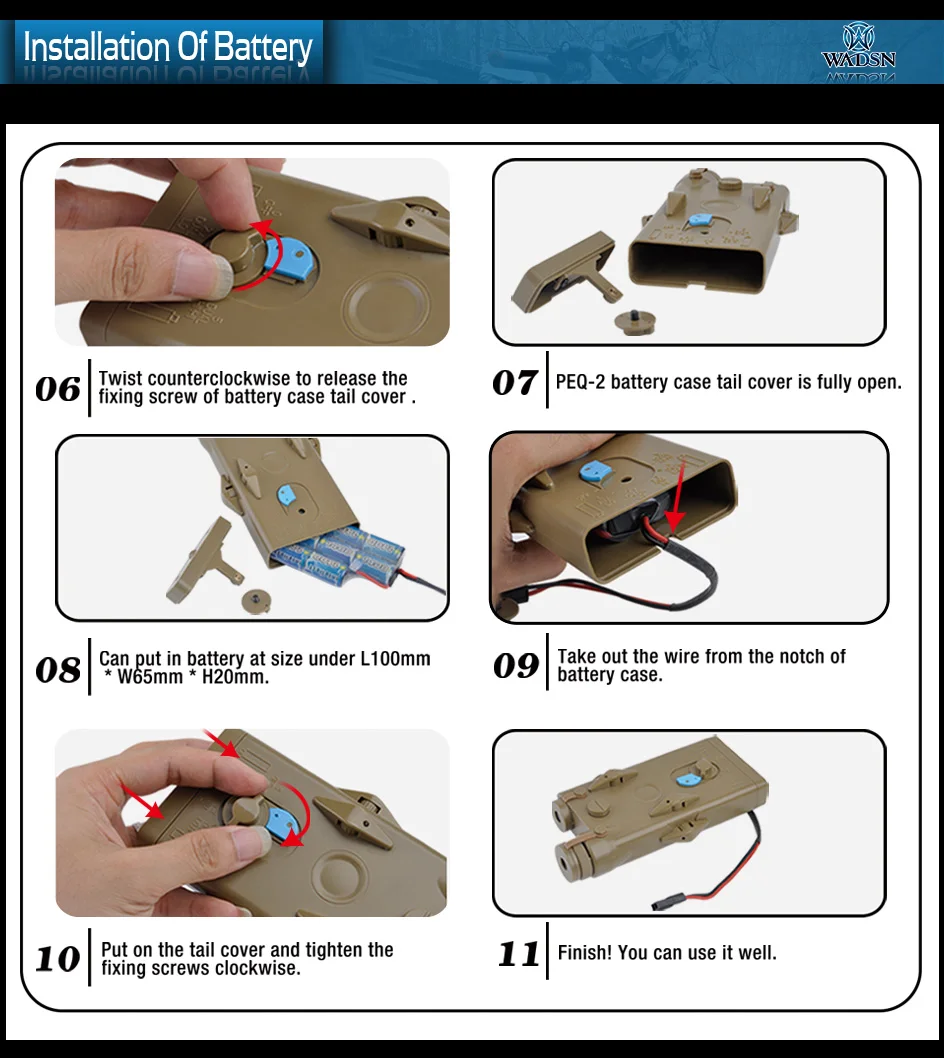 Installation Of Battery

WADSN

06 Twist counterclockwise to release the fixing screw of battery case tail cover .

07 PEQ-2 battery case tail cover is fully open.

08 Can put in battery at size under L100mm * W65mm * H20mm.

09 Take out the wire from the notch of battery case.

10 Put on the tail cover and tighten the fixing screws clockwise.

11 Finish! You can use it well.