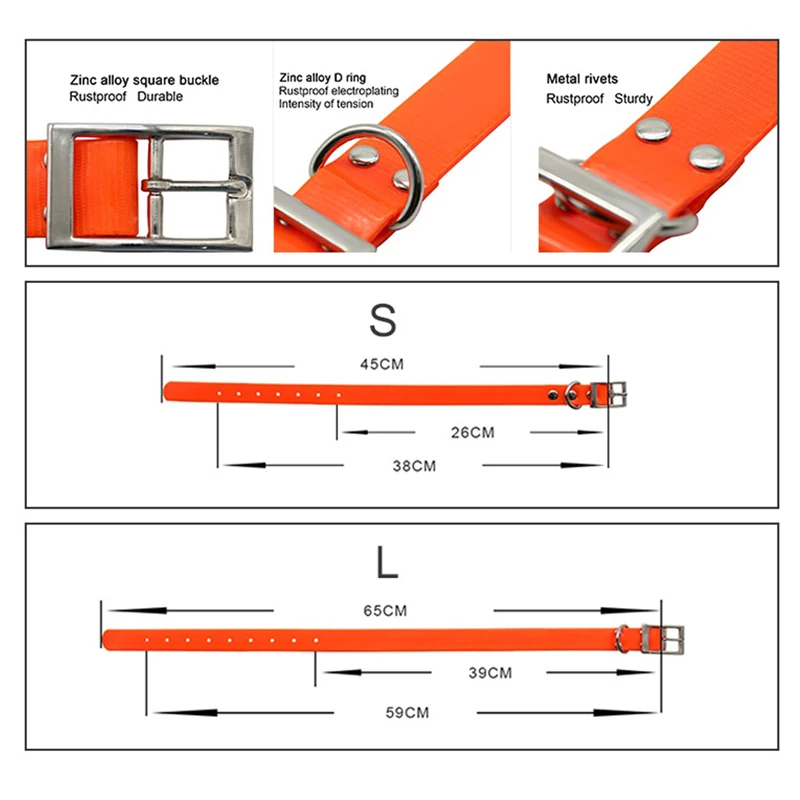 Zinc alloy square buckle
Rustproof Durable

Zinc alloy D ring
Rustproof electroplating
Intensity of tension

Metal rivets
Rustproof Sturdy

S

45CM

26CM

38CM

L

65CM

39CM

59CM