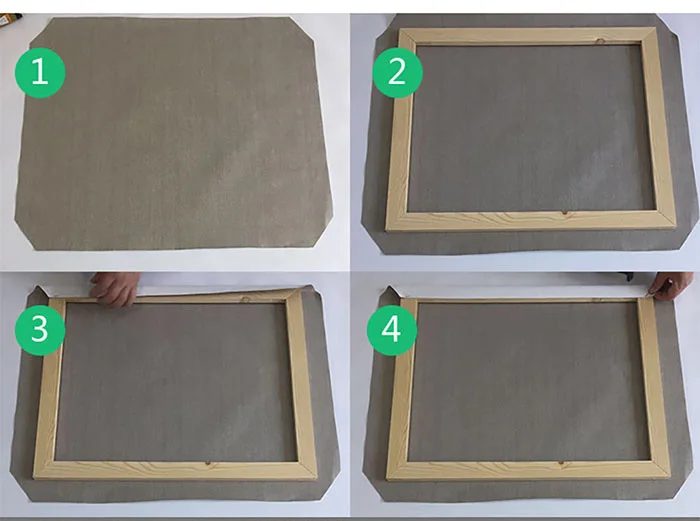 1
2
3
4