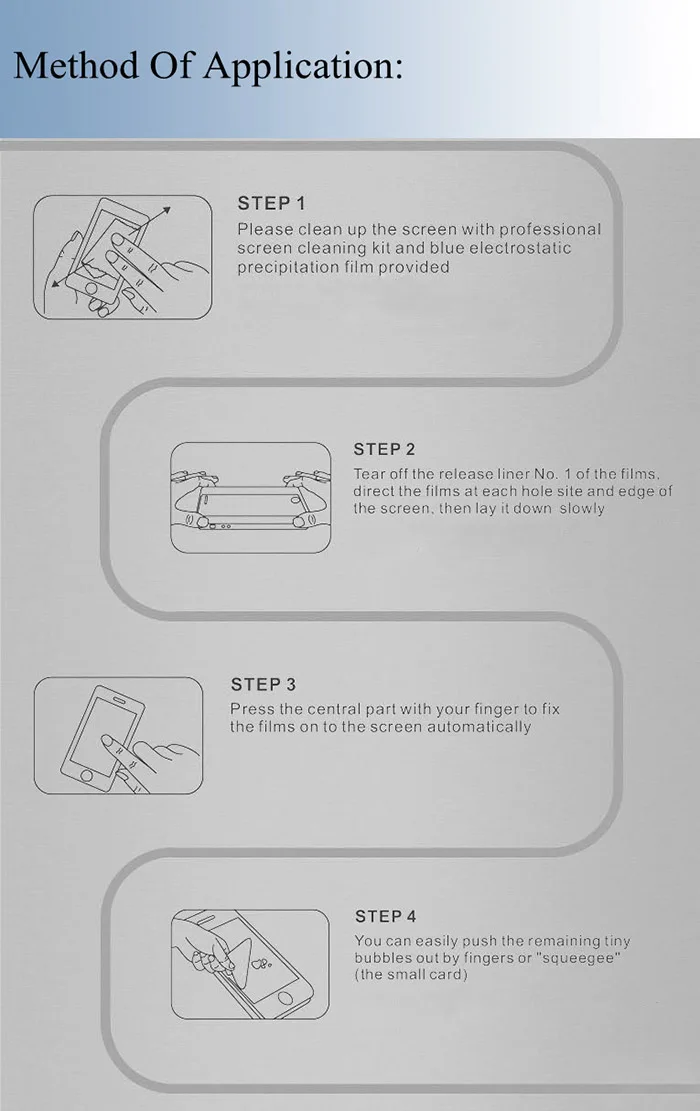 Method Of Application:

STEP 1
Please clean up the screen with professional screen cleaning kit and blue electrostatic precipitation film provided

STEP 2
Tear off the release liner No. 1 of the films, direct the films at each hole site and edge of the screen, then lay it down slowly

STEP 3
Press the central part with your finger to fix the films on to the screen automatically

STEP 4
You can easily push the remaining tiny bubbles out by fingers or "squeegee" (the small card)