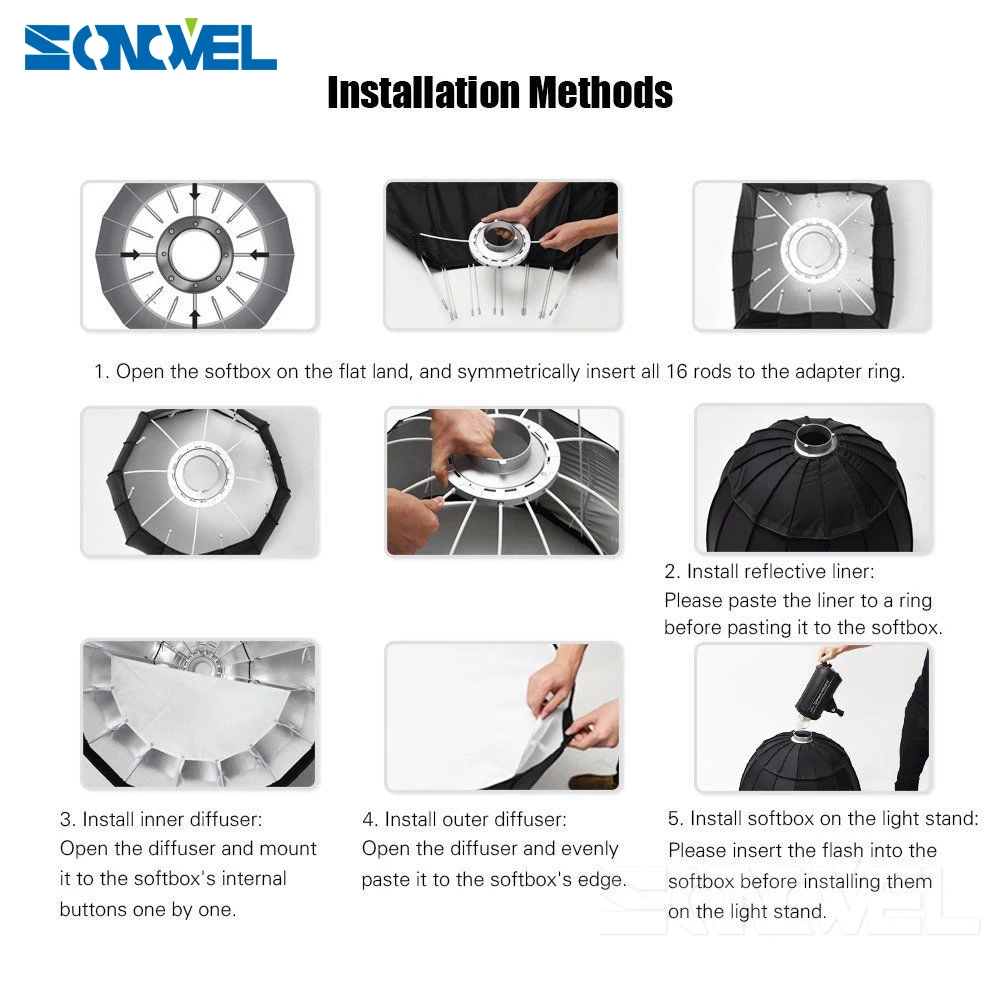 SONOVEL

Installation Methods

1. Open the softbox on the flat land, and symmetrically insert all 16 rods to the adapter ring.

2. Install reflective liner:
Please paste the liner to a ring before pasting it to the softbox.

3. Install inner diffuser:
Open the diffuser and mount it to the softbox's internal buttons one by one.

4. Install outer diffuser:
Open the diffuser and evenly paste it to the softbox's edge.

5. Install softbox on the light stand:
Please insert the flash into the softbox before installing them on the light stand.

SONOVEL