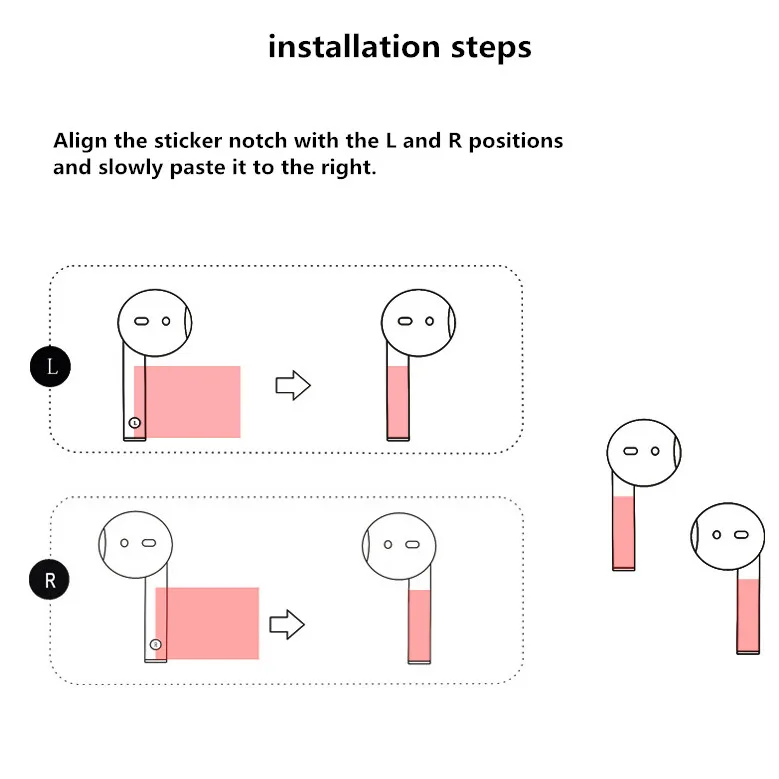 installation steps

Align the sticker notch with the L and R positions and slowly paste it to the right.

L

L

R

R