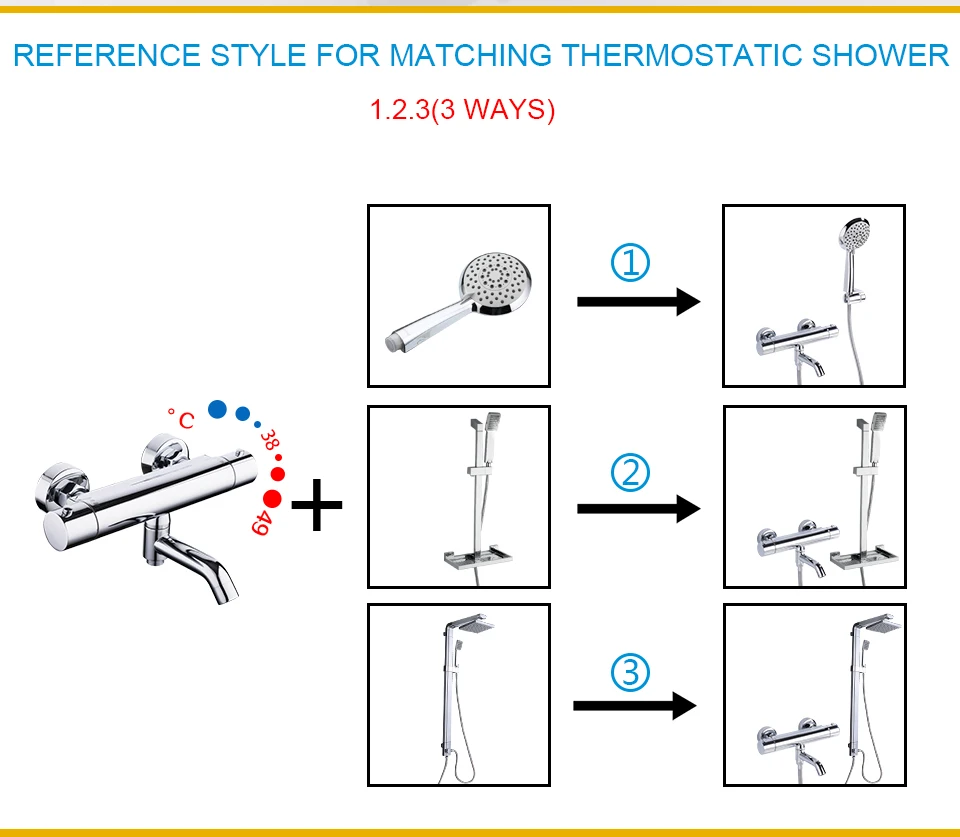 REFERENCE STYLE FOR MATCHING THERMOSTATIC SHOWER

1.2.3(3 WAYS)

°C

38

49

+

①

②

③