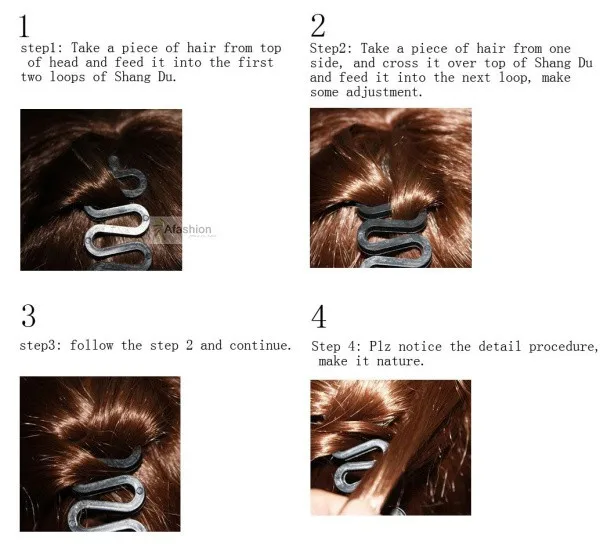 1

step1: Take a piece of hair from top of head and feed it into the first two loops of Shang Du.

Afashion

2

Step2: Take a piece of hair from one side, and cross it over top of Shang Du and feed it into the next loop, make some adjustment.

3

step3: follow the step 2 and continue.

4

Step 4: Plz notice the detail procedure, make it nature.