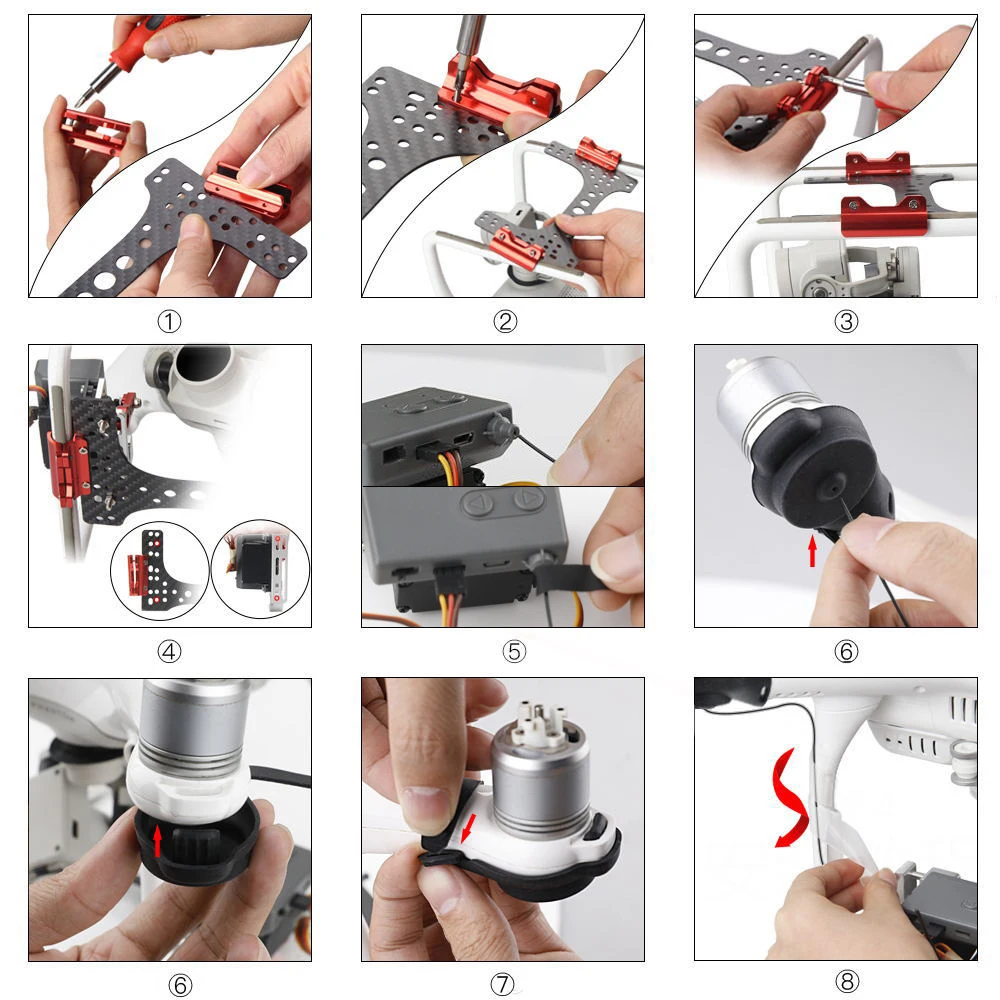 ①

②

③

④

⑤

⑥

⑥

⑦

⑧