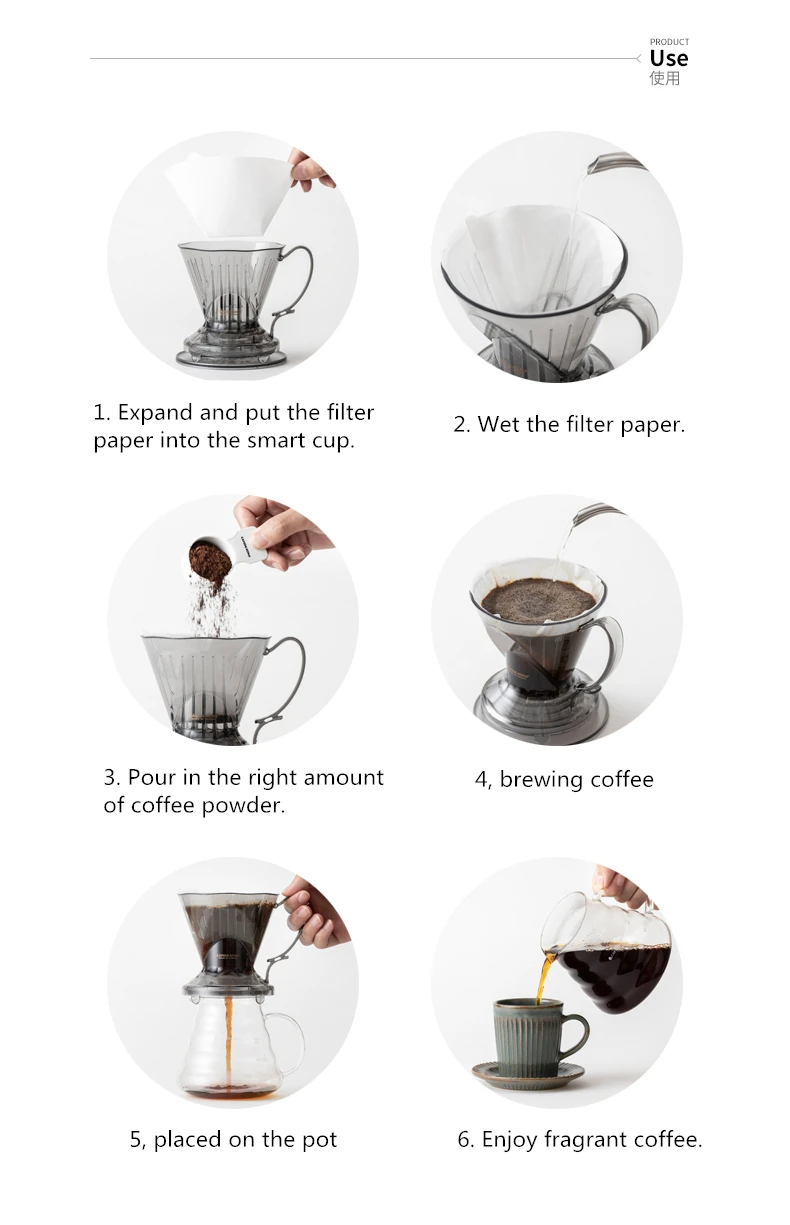 PRODUCT
Use
使用

1. Expand and put the filter paper into the smart cup.

2. Wet the filter paper.

3. Pour in the right amount of coffee powder.

4, brewing coffee

5, placed on the pot

6. Enjoy fragrant coffee.