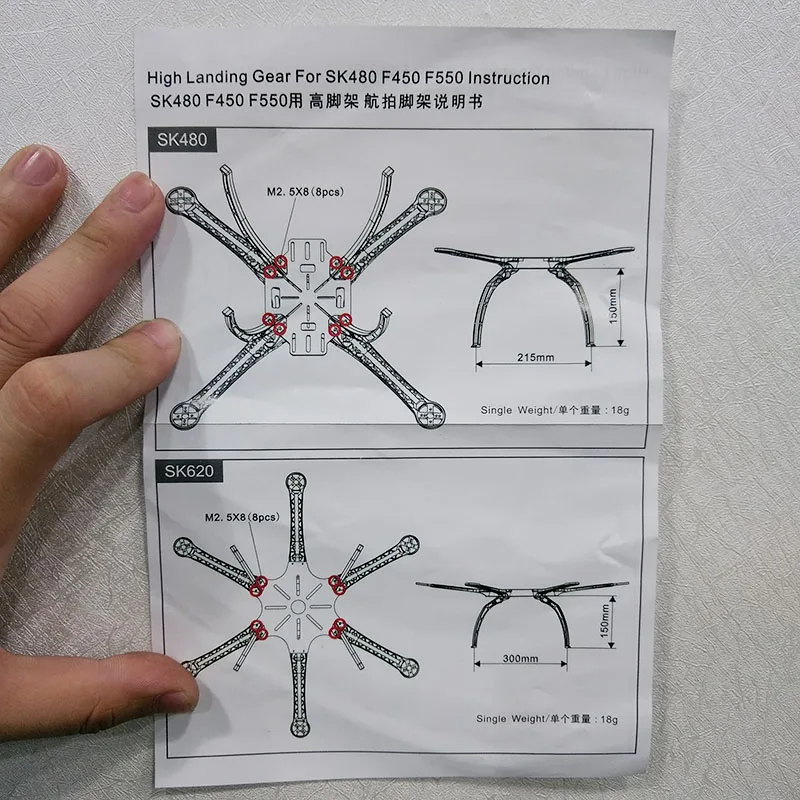 High Landing Gear For SK480 F450 F550 Instruction
SK480 F450 F550用 高脚架 航拍脚架说明书

SK480

M2. 5X8 (8pcs)

150mm

215mm

Single Weight/单个重量 : 18g

SK620

M2. 5X8 (8pcs)

150mm

300mm

Single Weight/单个重量 : 18g