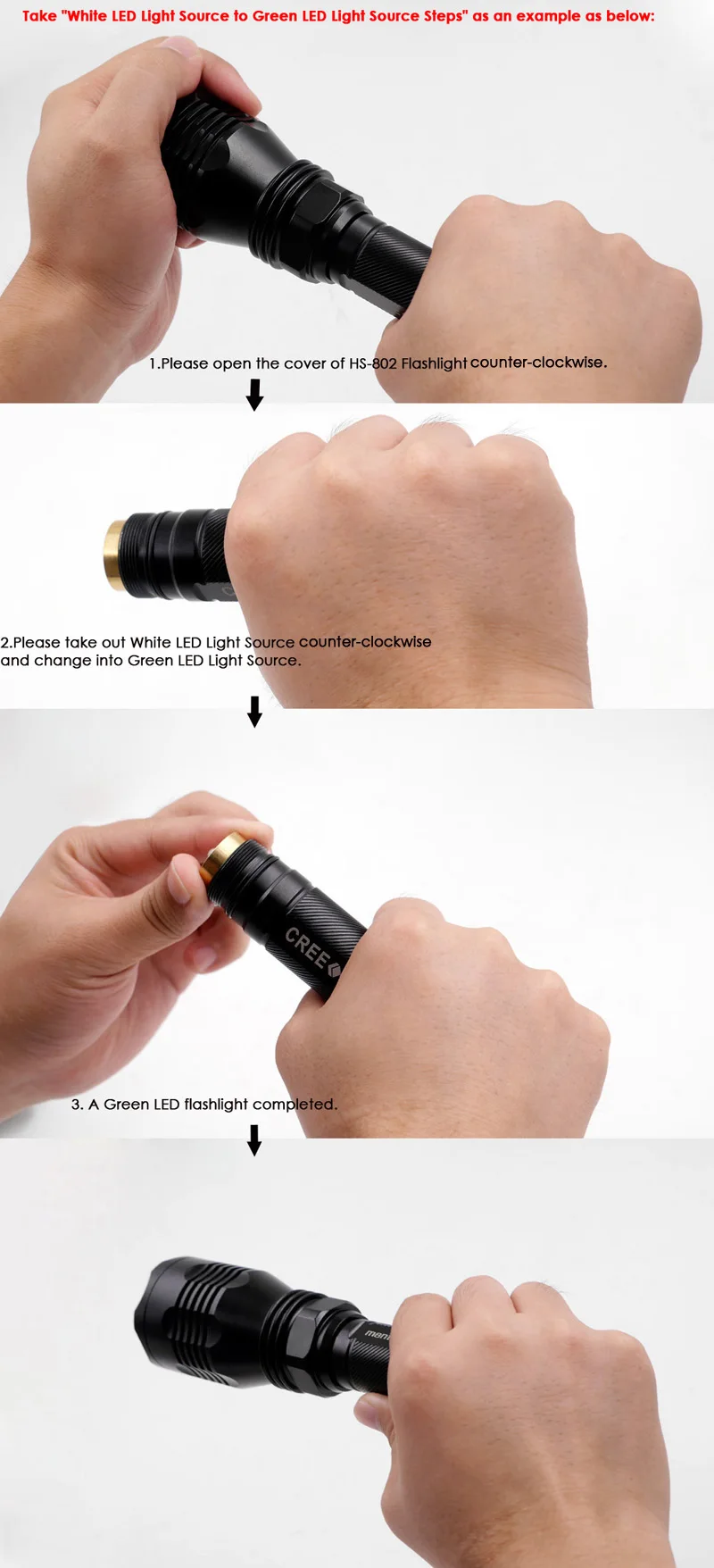 Take "White LED Light Source to Green LED Light Source Steps" as an example as below:

1.Please open the cover of HS-802 Flashlight counter-clockwise.

2.Please take out White LED Light Source counter-clockwise and change into Green LED Light Source.

CREE

3. A Green LED flashlight completed.

man