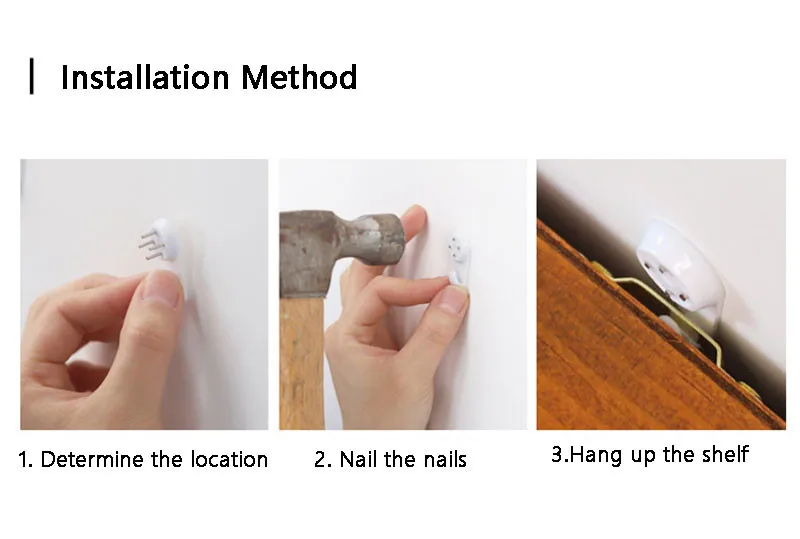 Installation Method

1. Determine the location

2. Nail the nails

3.Hang up the shelf