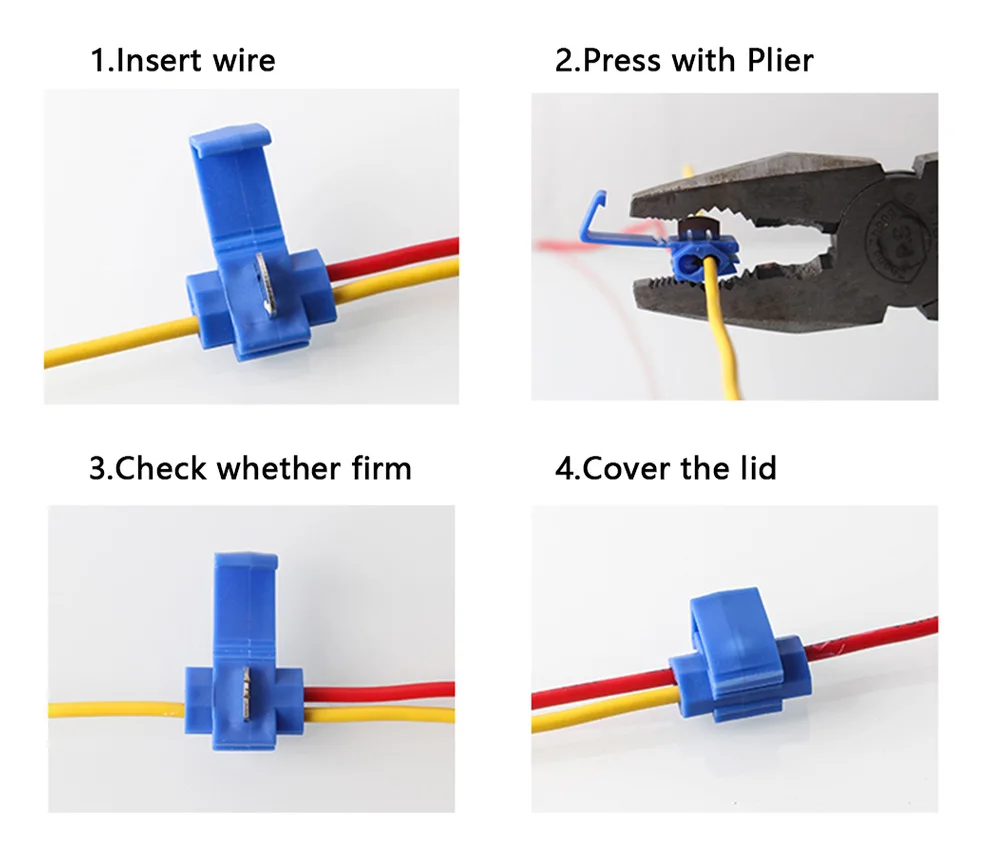 1.Insert wire

2.Press with Plier

3.Check whether firm

4.Cover the lid