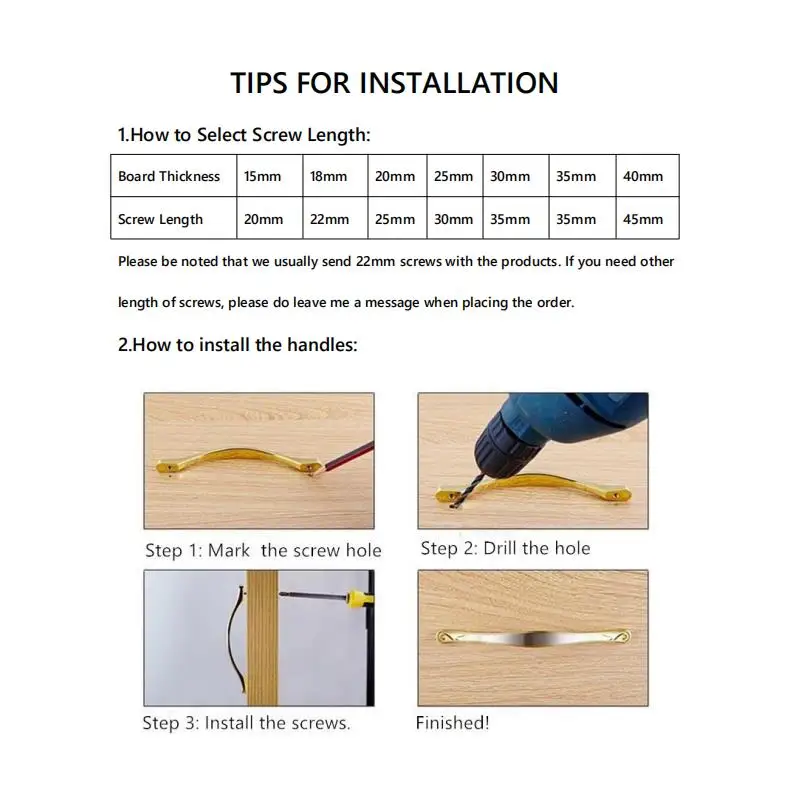 TIPS FOR INSTALLATION

1.How to Select Screw Length:

| Board Thickness | 15mm | 18mm | 20mm | 25mm | 30mm | 35mm | 40mm |
|---|---|---|---|---|---|---|---|
| Screw Length | 20mm | 22mm | 25mm | 30mm | 35mm | 35mm | 45mm |

Please be noted that we usually send 22mm screws with the products. If you need other length of screws, please do leave me a message when placing the order.

2.How to install the handles:

Step 1: Mark the screw hole

Step 2: Drill the hole

Step 3: Install the screws.

Finished!