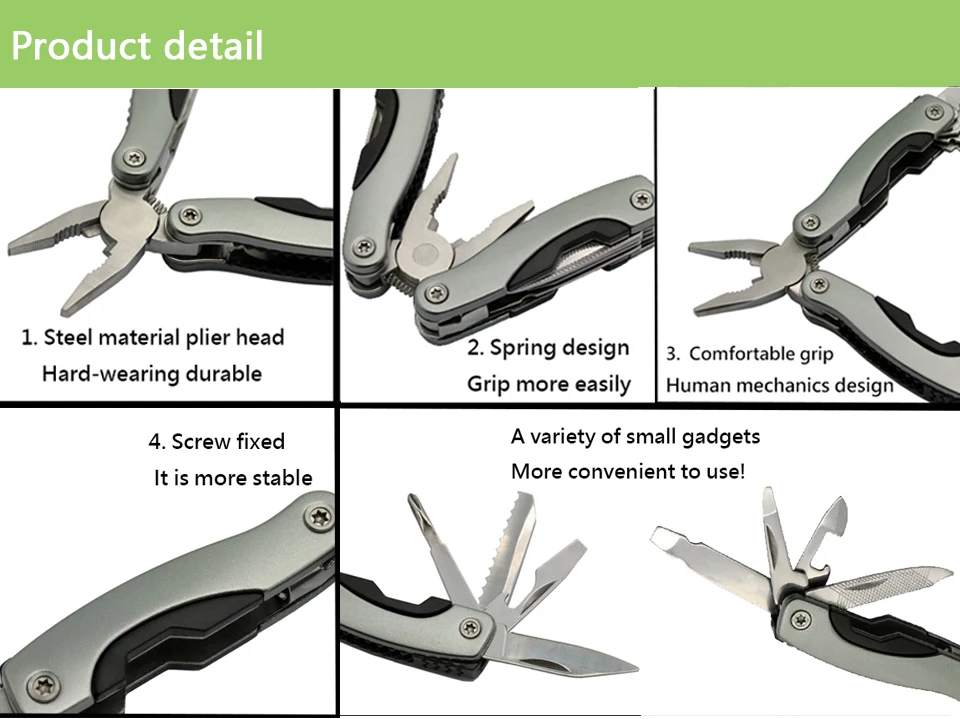 Product detail

1. Steel material plier head
Hard-wearing durable

2. Spring design
Grip more easily

3. Comfortable grip
Human mechanics design

4. Screw fixed
It is more stable

A variety of small gadgets
More convenient to use!