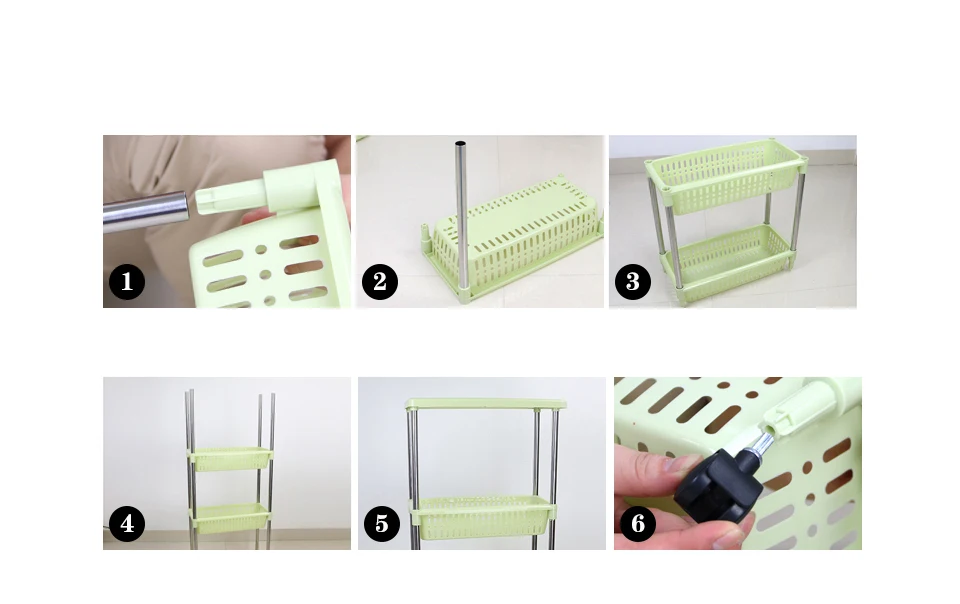 1
2
3
4
5
6