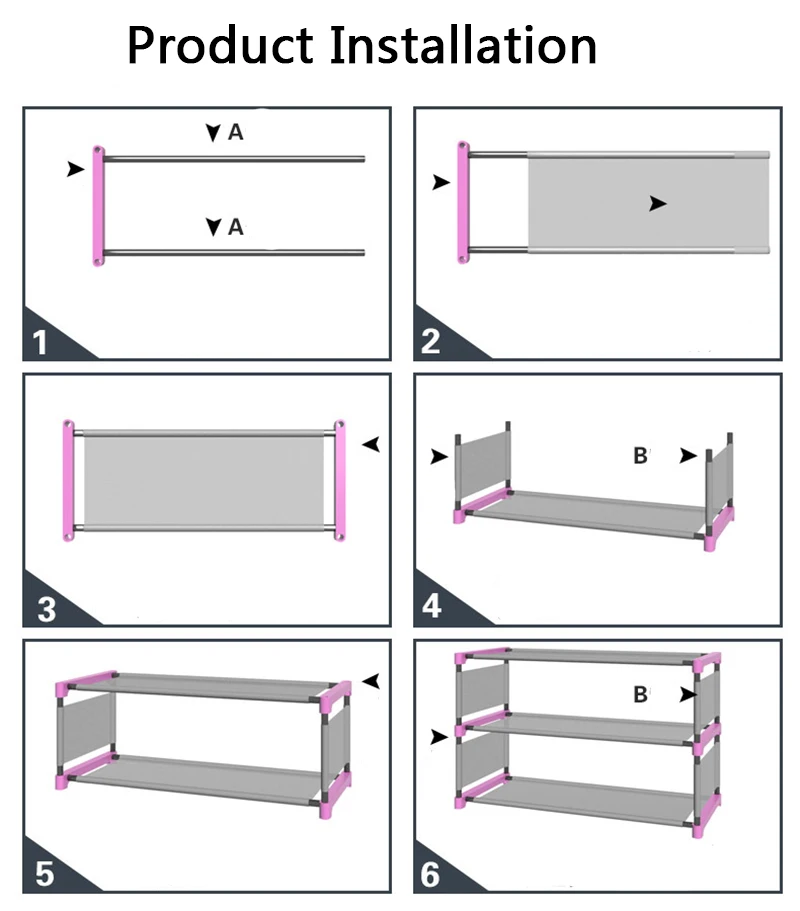 Product Installation

A
A
1

2

3

B
4

5

B
6