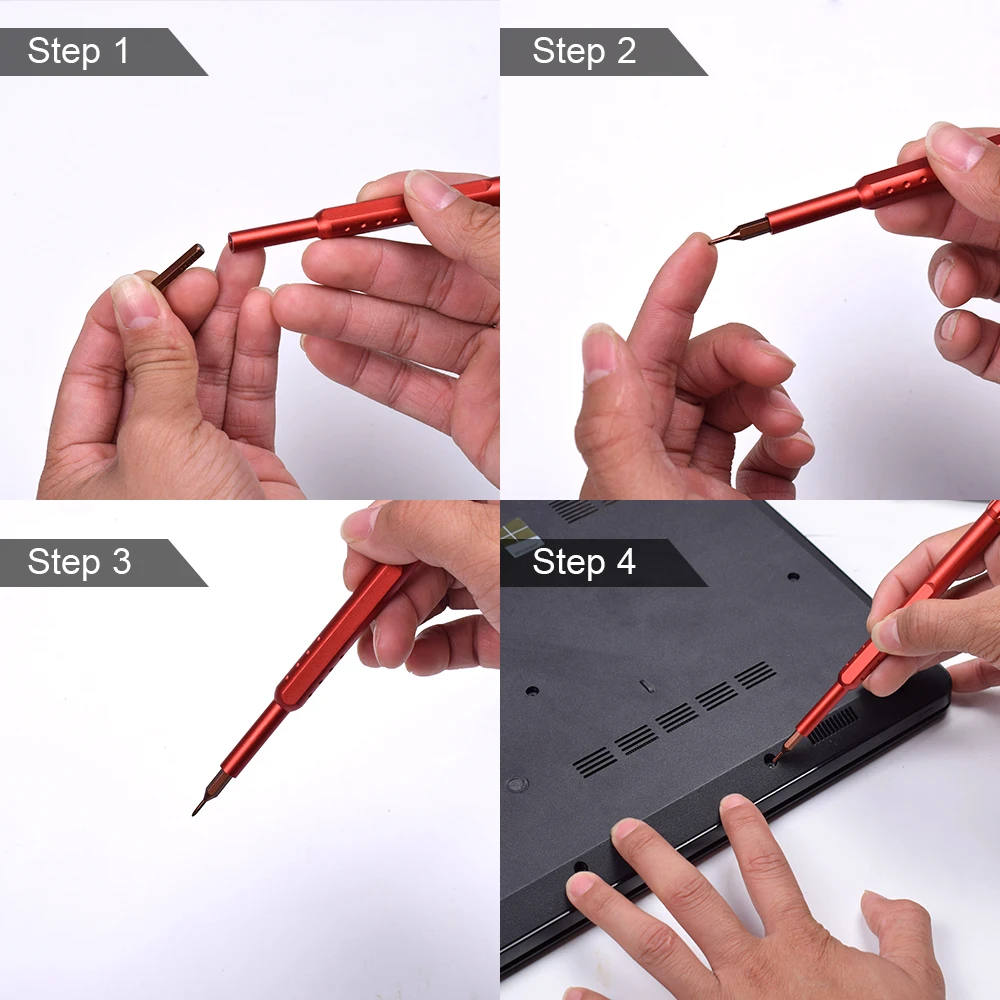 Step 1

Step 2

Step 3

Step 4