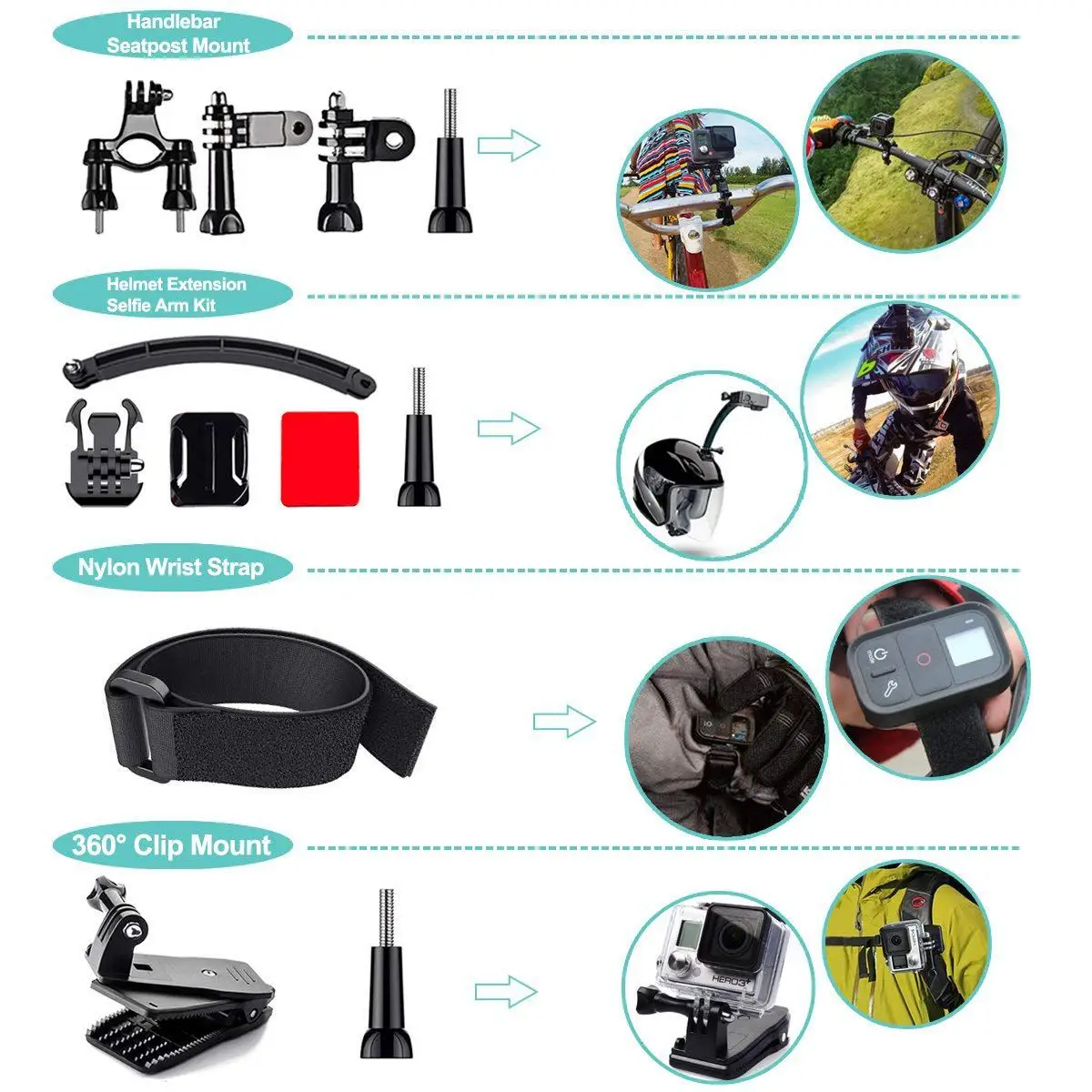 Handlebar
Seatpost Mount

Helmet Extension
Selfie Arm Kit

Nylon Wrist Strap

360° Clip Mount

HERO3+