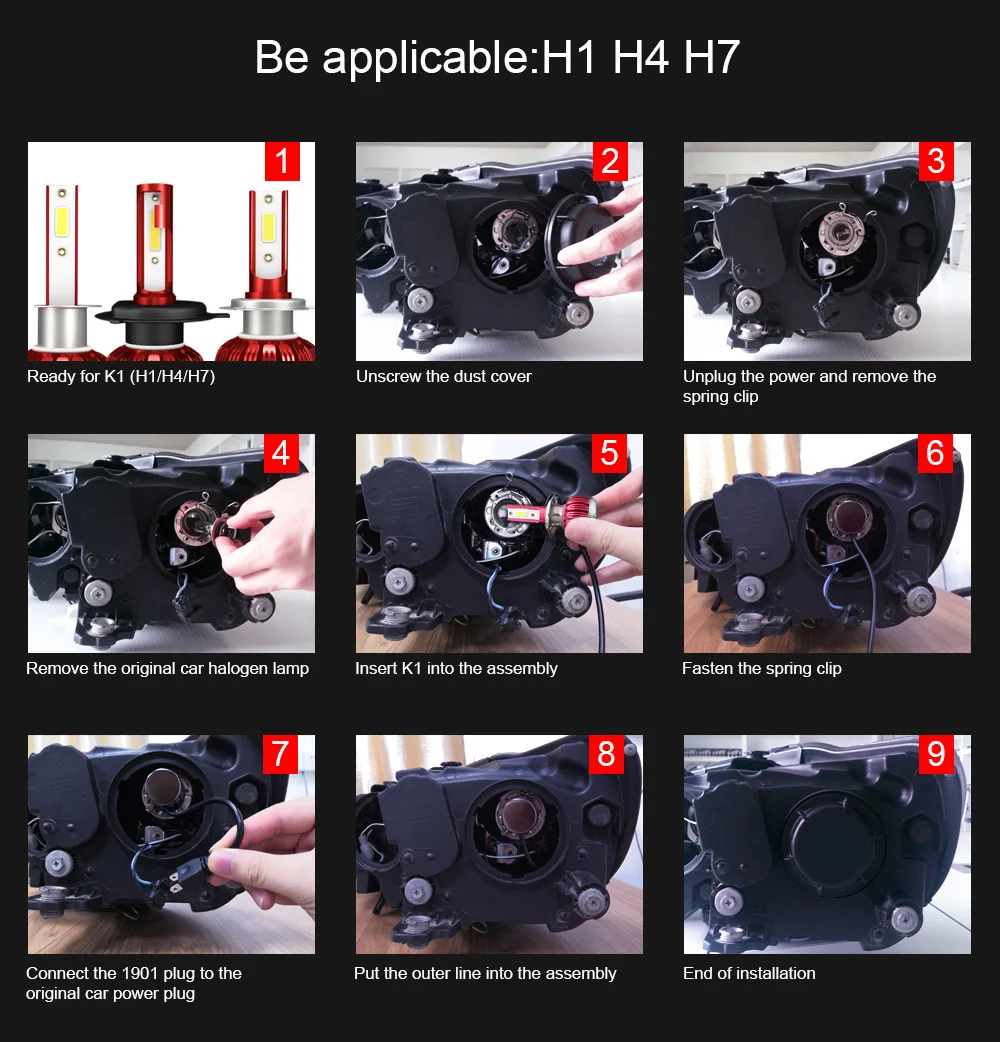 Be applicable:H1 H4 H7

1
Ready for K1 (H1/H4/H7)

2
Unscrew the dust cover

3
Unplug the power and remove the spring clip

4
Remove the original car halogen lamp

5
Insert K1 into the assembly

6
Fasten the spring clip

7
Connect the 1901 plug to the original car power plug

8
Put the outer line into the assembly

9
End of installation