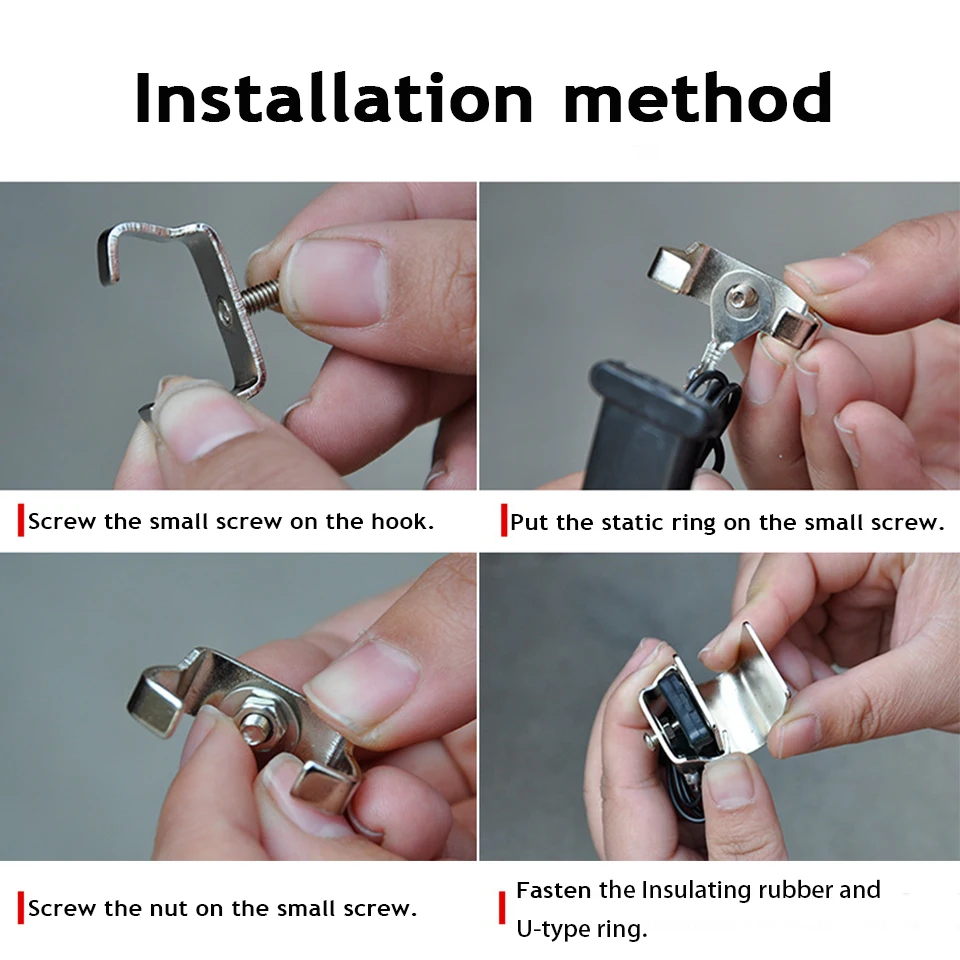 Installation method

Screw the small screw on the hook.

Put the static ring on the small screw.

Screw the nut on the small screw.

Fasten the Insulating rubber and U-type ring.