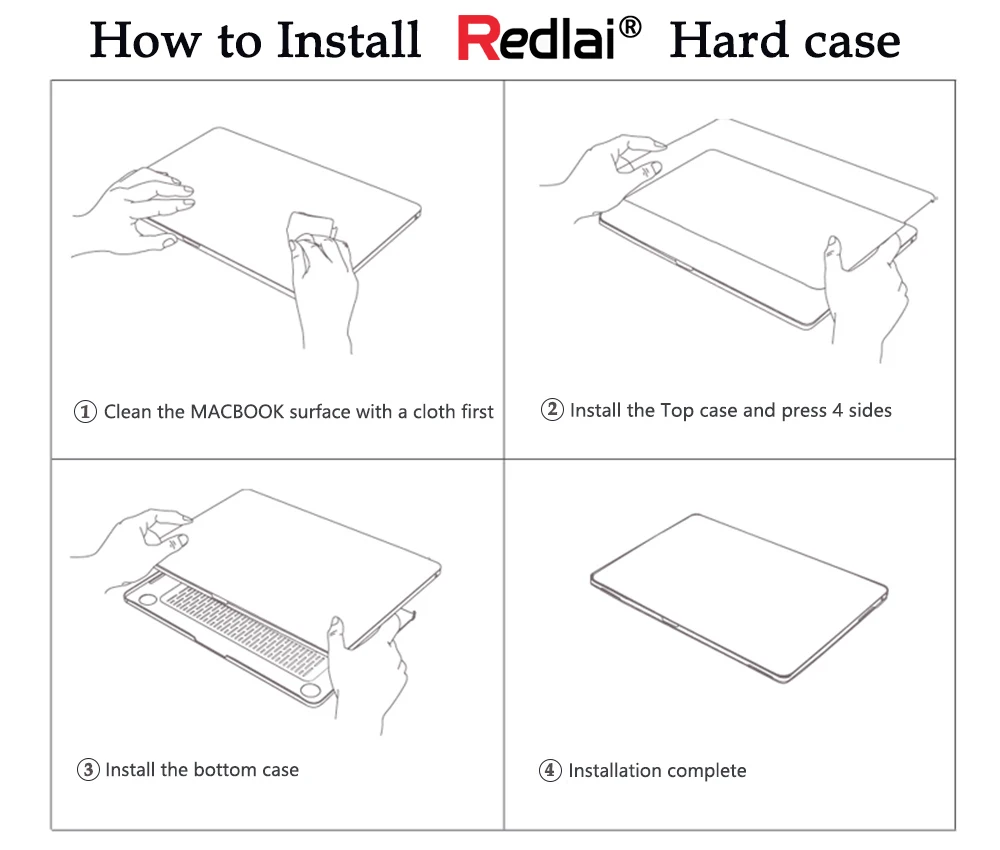 How to Install Redlai® Hard case

① Clean the MACBOOK surface with a cloth first

② Install the Top case and press 4 sides

③ Install the bottom case

④ Installation complete