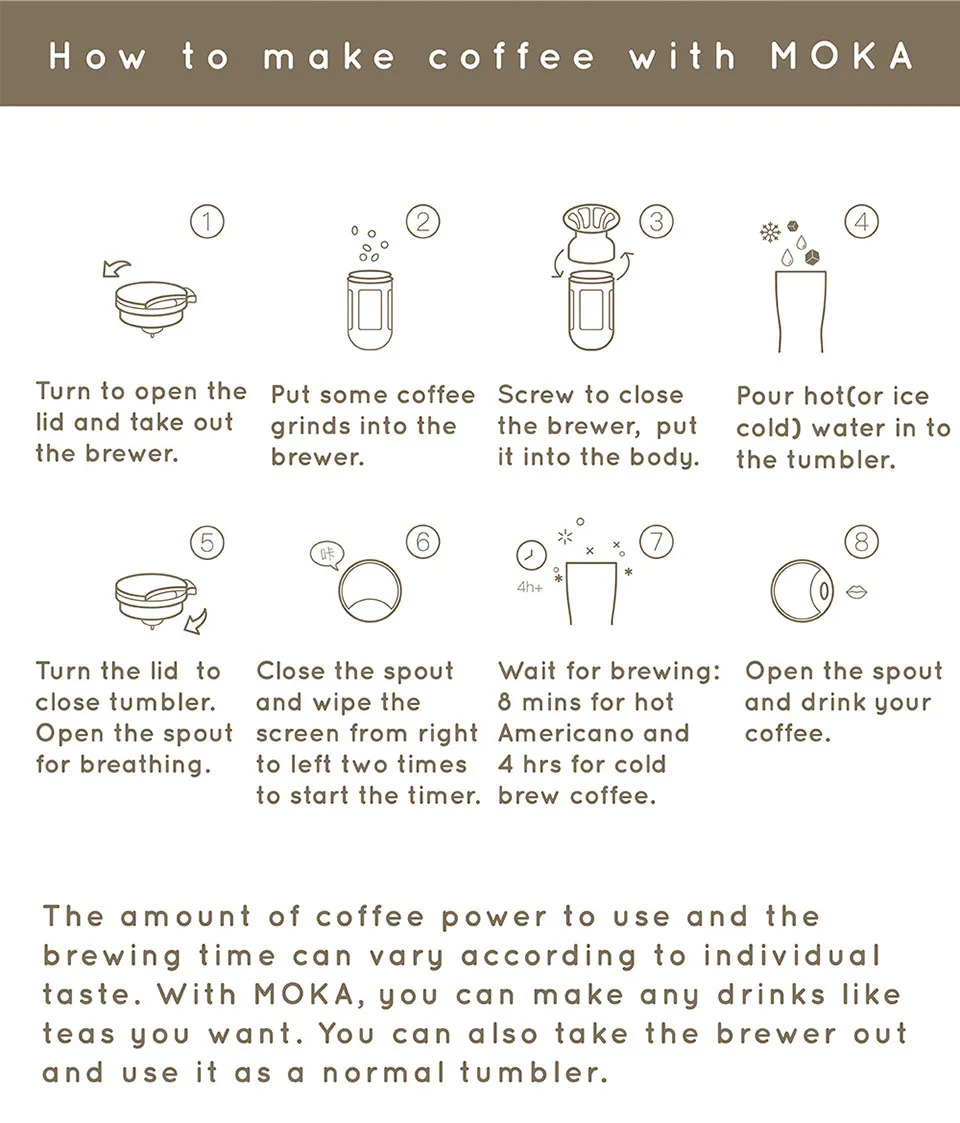 How to make coffee with MOKA

1
Turn to open the lid and take out the brewer.

2
Put some coffee grinds into the brewer.

3
Screw to close the brewer, put it into the body.

4
Pour hot(or ice cold) water in to the tumbler.

5
Turn the lid to close tumbler. Open the spout for breathing.

6
咔
Close the spout and wipe the screen from right to left two times to start the timer.

7
4h+
Wait for brewing: 8 mins for hot Americano and 4 hrs for cold brew coffee.

8
Open the spout and drink your coffee.

The amount of coffee power to use and the brewing time can vary according to individual taste. With MOKA, you can make any drinks like teas you want. You can also take the brewer out and use it as a normal tumbler.