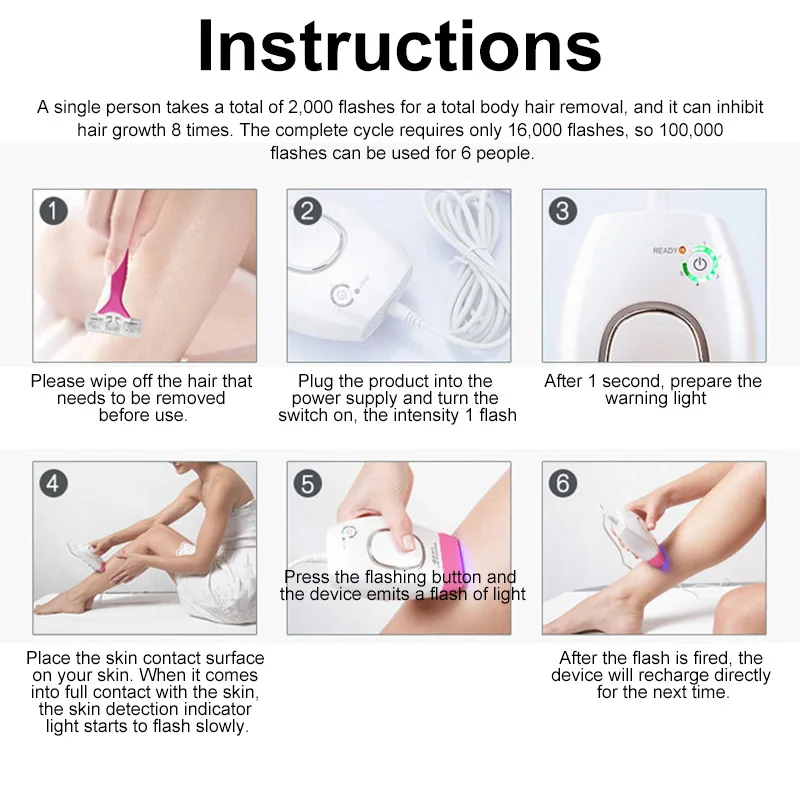 Instructions

A single person takes a total of 2,000 flashes for a total body hair removal, and it can inhibit hair growth 8 times. The complete cycle requires only 16,000 flashes, so 100,000 flashes can be used for 6 people.

1

Please wipe off the hair that needs to be removed before use.

2

Plug the product into the power supply and turn the switch on, the intensity 1 flash

3

READY

After 1 second, prepare the warning light

4

Place the skin contact surface on your skin. When it comes into full contact with the skin, the skin detection indicator light starts to flash slowly.

5

Press the flashing button and the device emits a flash of light

6

After the flash is fired, the device will recharge directly for the next time.