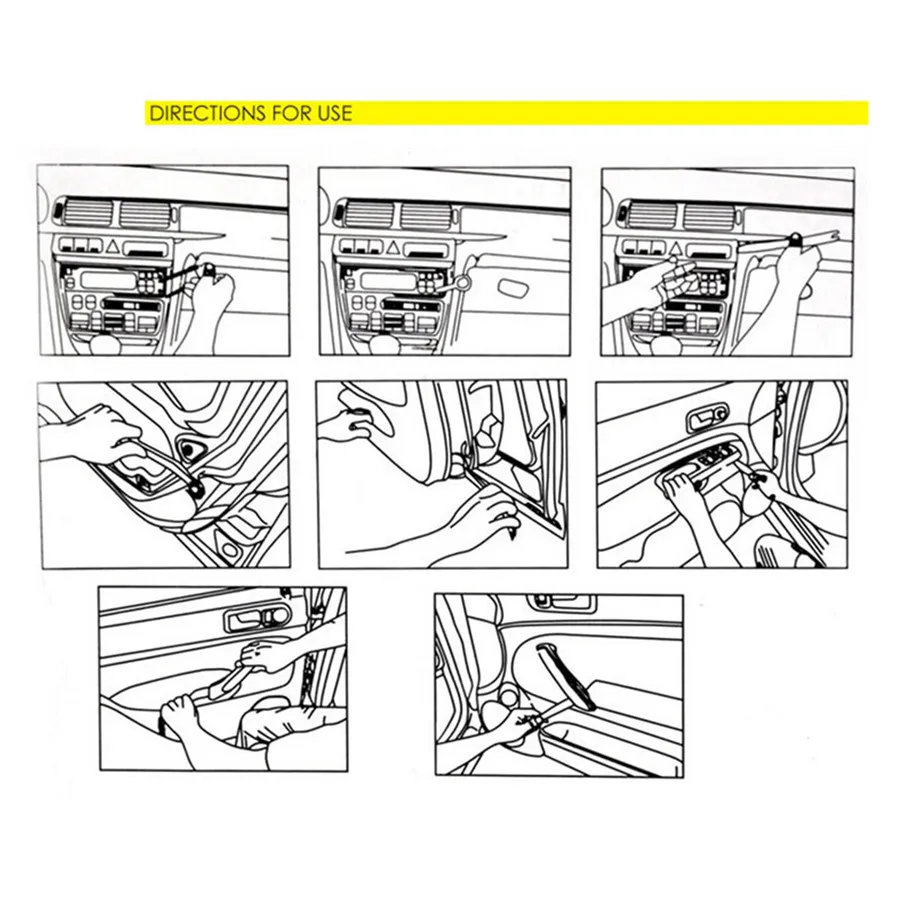 DIRECTIONS FOR USE