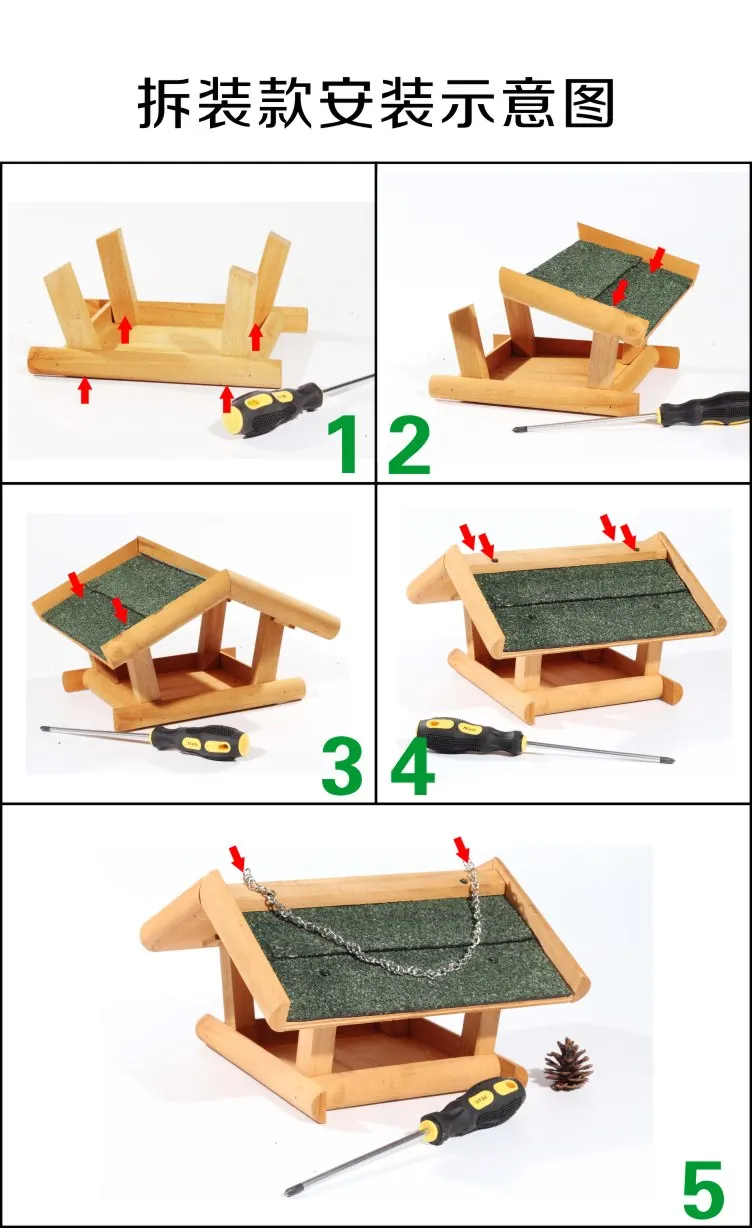 拆装款安装示意图

1

2

3

4

5