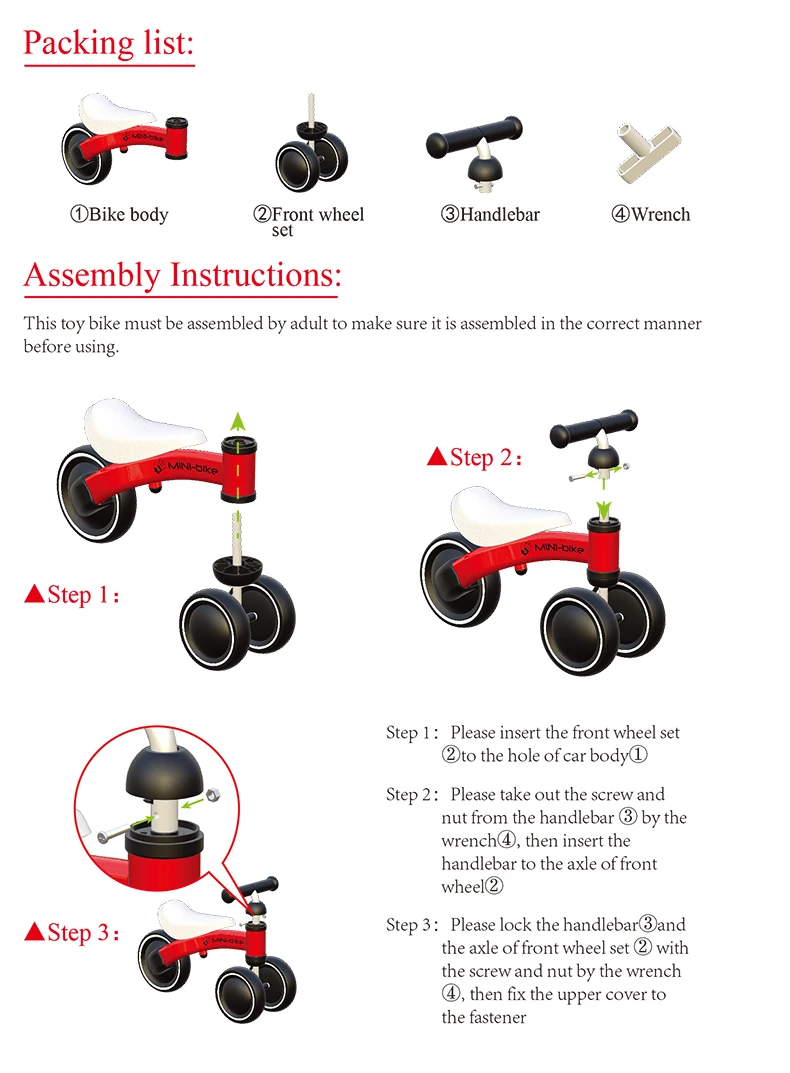 Packing list:

MINI-bike

①Bike body

②Front wheel set

③Handlebar

④Wrench

Assembly Instructions:

This toy bike must be assembled by adult to make sure it is assembled in the correct manner before using.

MINI-bike

▲Step 1:

▲Step 2:

MINI-bike

▲Step 3:

MINI-bike

Step 1: Please insert the front wheel set ②to the hole of car body①

Step 2: Please take out the screw and nut from the handlebar ③ by the wrench④, then insert the handlebar to the axle of front wheel②

Step 3: Please lock the handlebar③and the axle of front wheel set ② with the screw and nut by the wrench ④, then fix the upper cover to the fastener