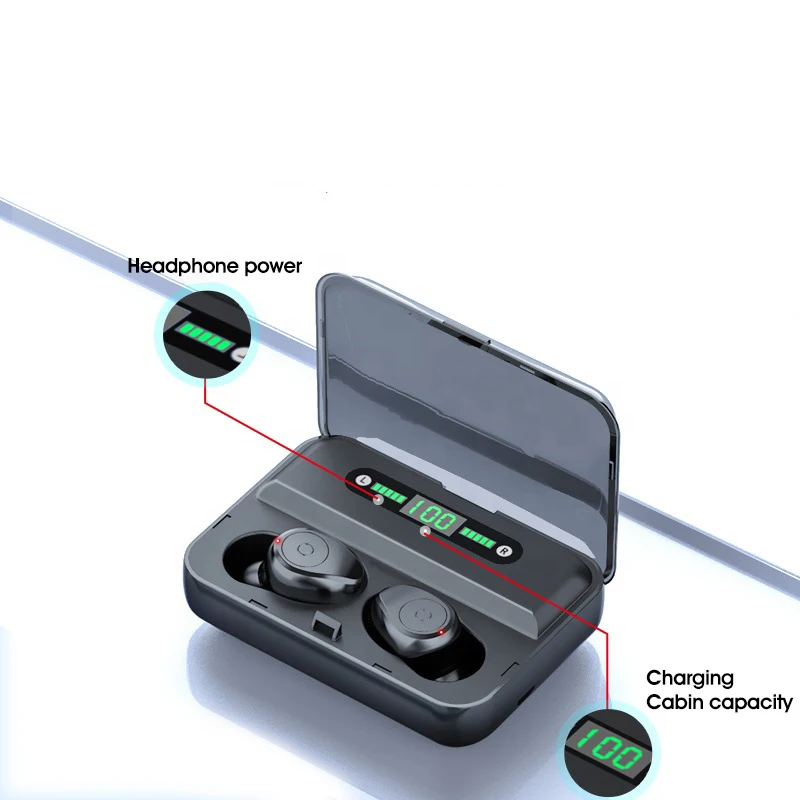 Headphone power

L

100

R

Charging
Cabin capacity

100