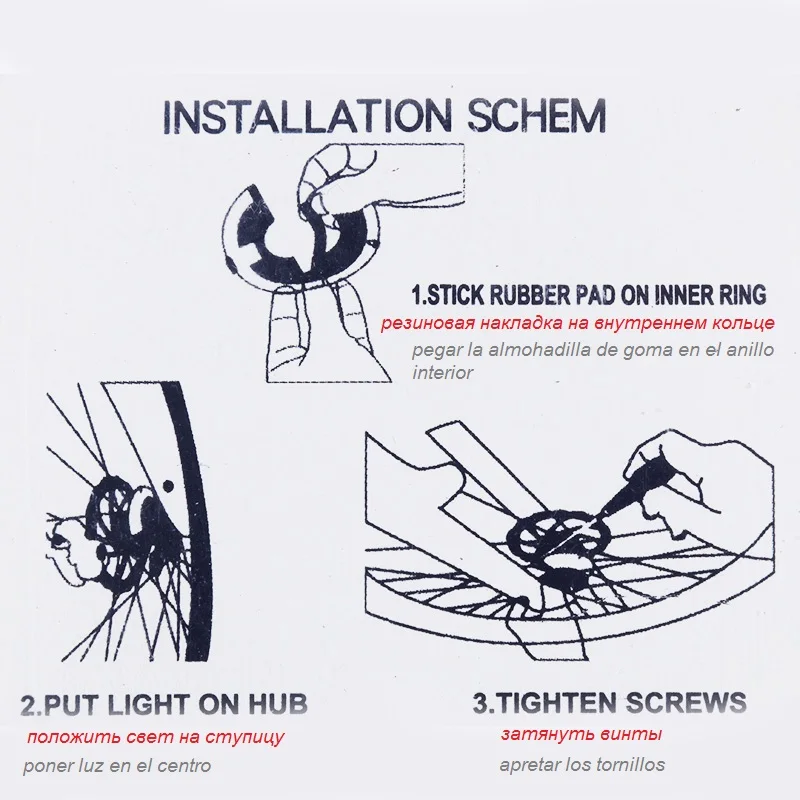 INSTALLATION SCHEM

1.STICK RUBBER PAD ON INNER RING
резиновая накладка на внутреннем кольце
pegar la almohadilla de goma en el anillo interior

2.PUT LIGHT ON HUB
положить свет на ступицу
poner luz en el centro

3.TIGHTEN SCREWS
затянуть винты
apretar los tornillos