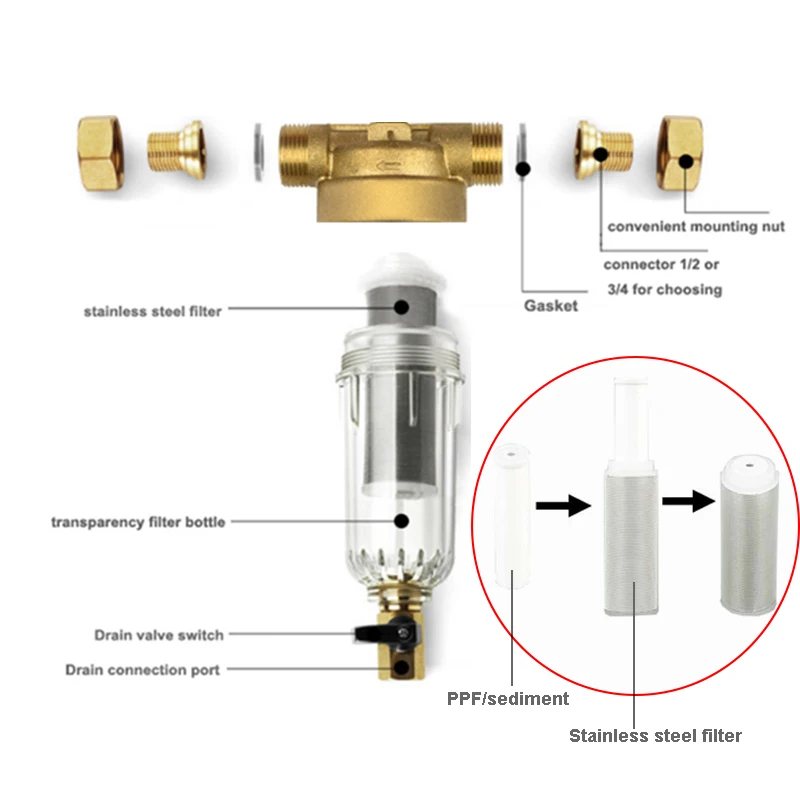 convenient mounting nut

connector 1/2 or 3/4 for choosing

Gasket

stainless steel filter

transparency filter bottle

Drain valve switch

Drain connection port

PPF/sediment

Stainless steel filter