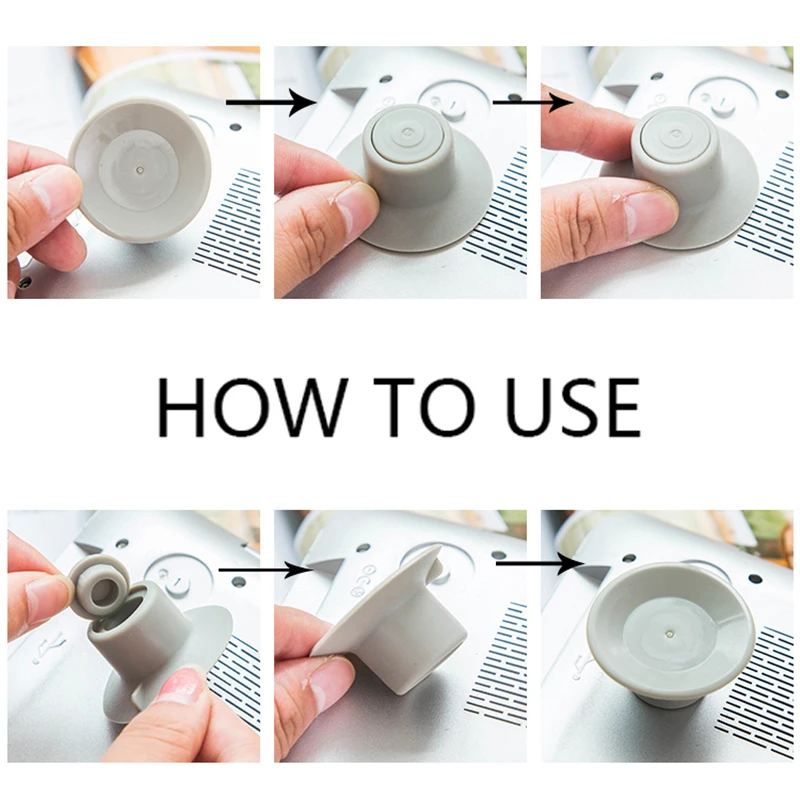 HOW TO USE