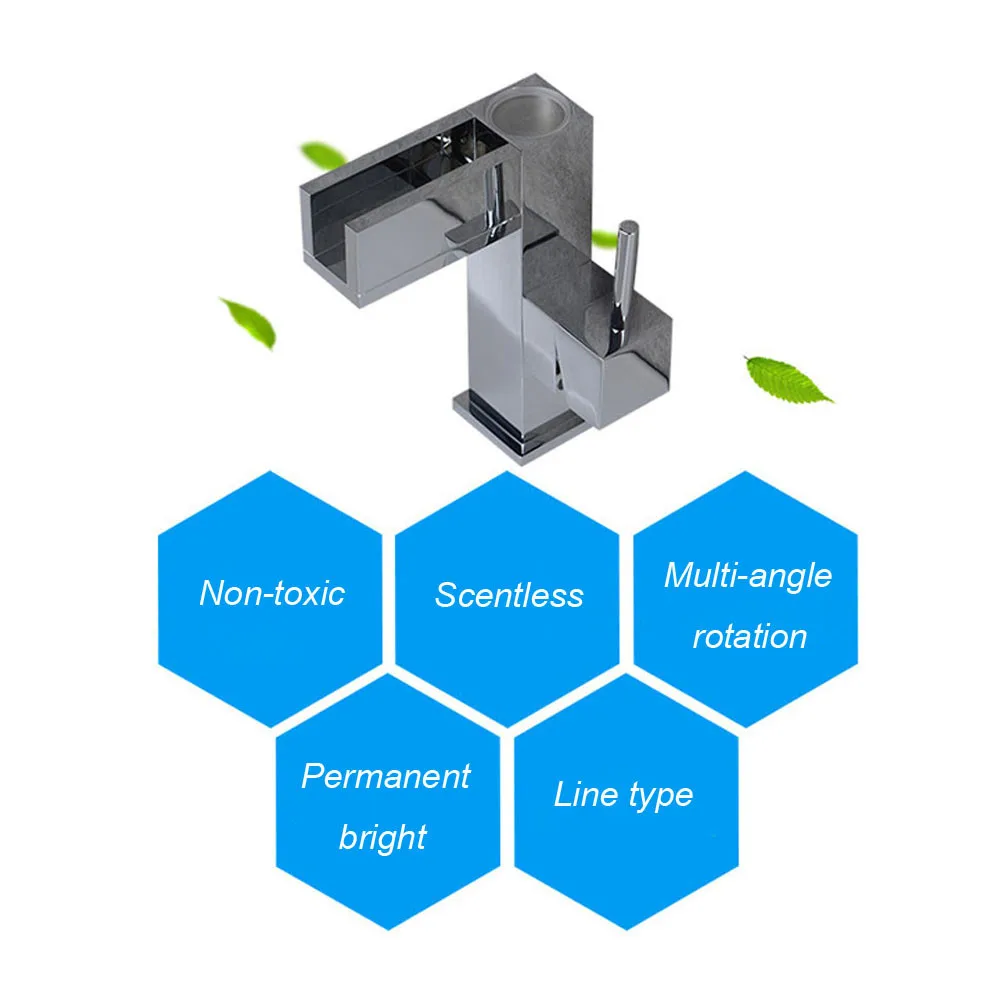 Non-toxic

Scentless

Multi-angle rotation

Permanent bright

Line type