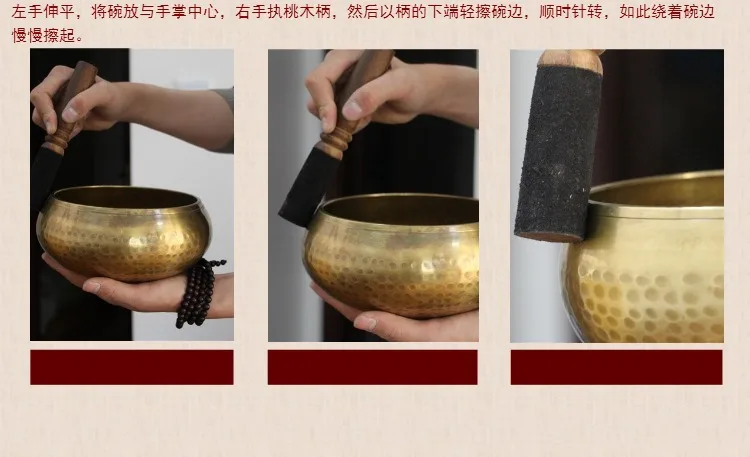 左手伸平，将碗放与手掌中心，右手执桃木柄，然后以柄的下端轻擦碗边，顺时针转，如此绕着碗边慢慢擦起。