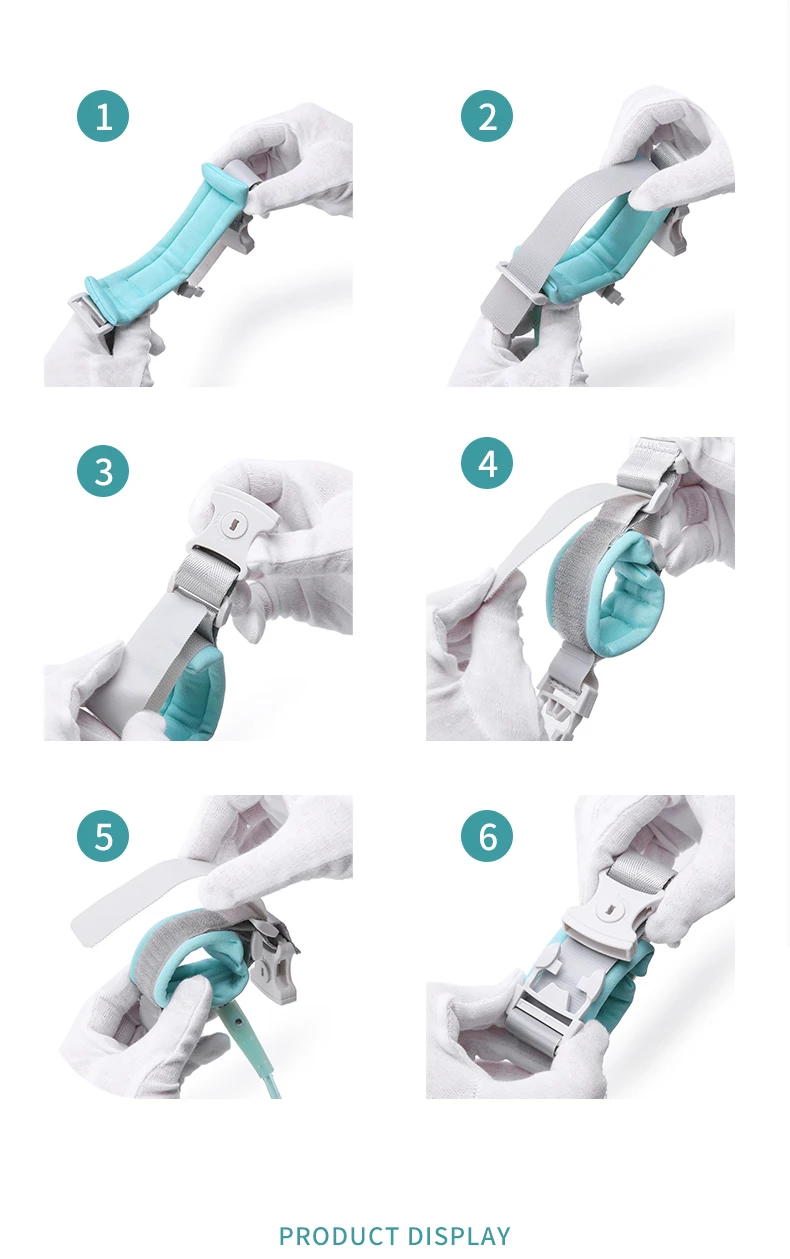 1

2

3

4

5

6

PRODUCT DISPLAY