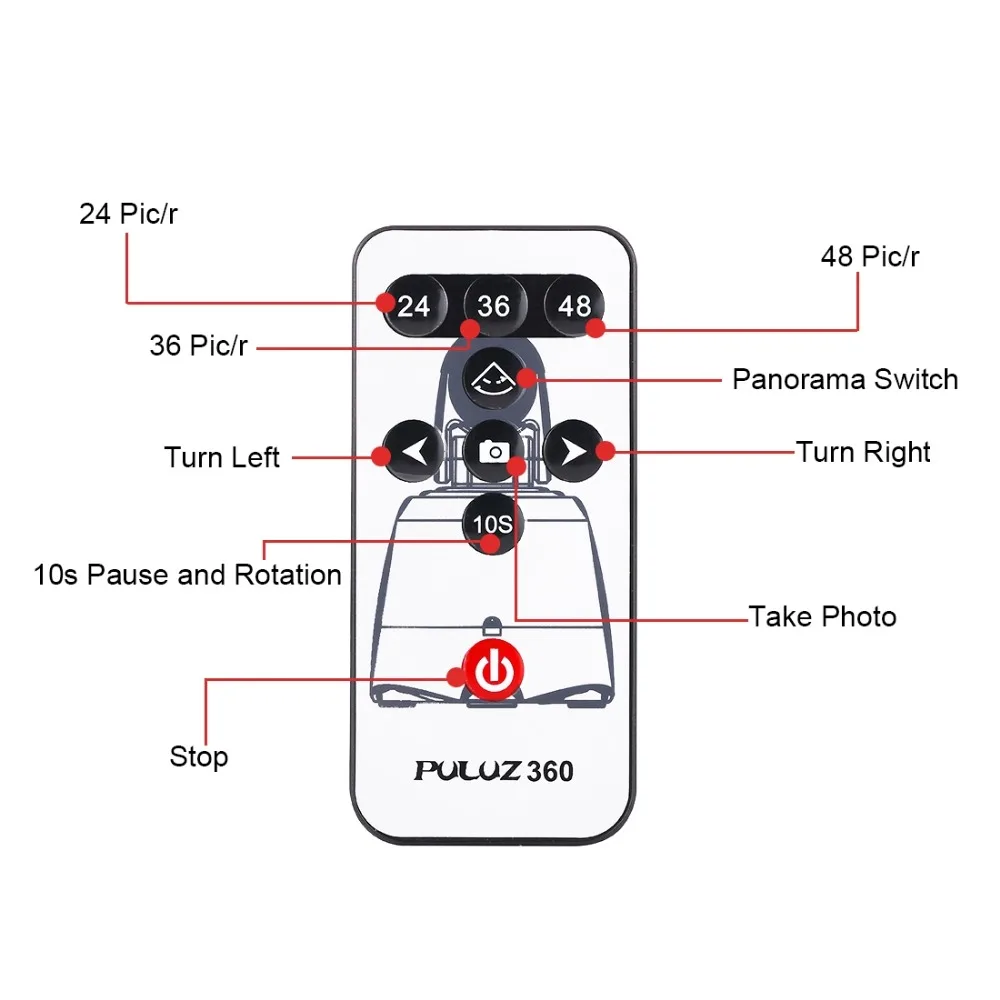 24 Pic/r

48 Pic/r

24 36 48

36 Pic/r

Panorama Switch

Turn Left

Turn Right

10S

10s Pause and Rotation

Take Photo

Stop

PULUZ 360