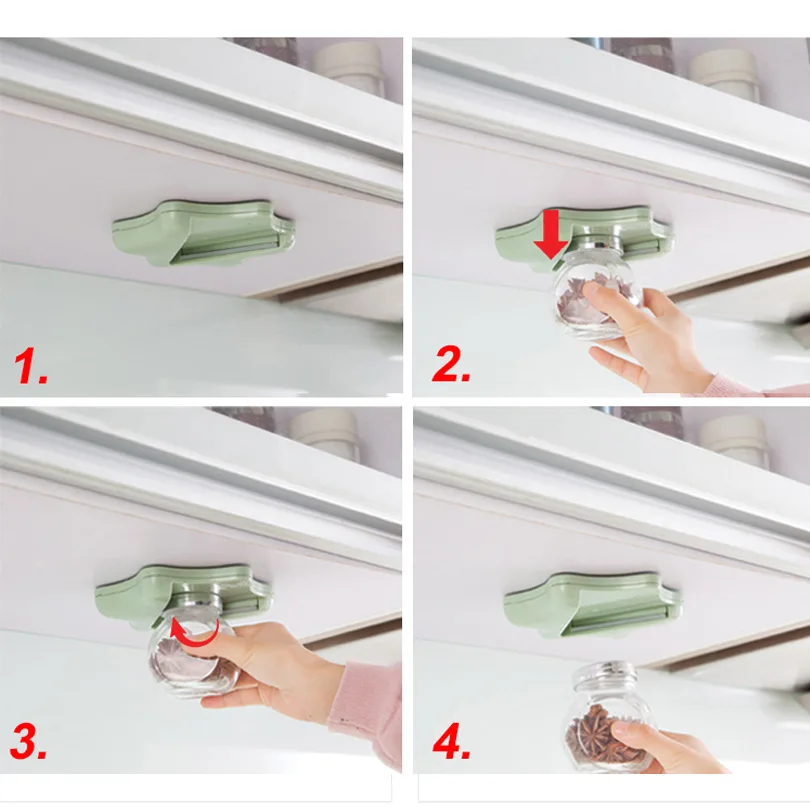 1.

2.

3.

4.