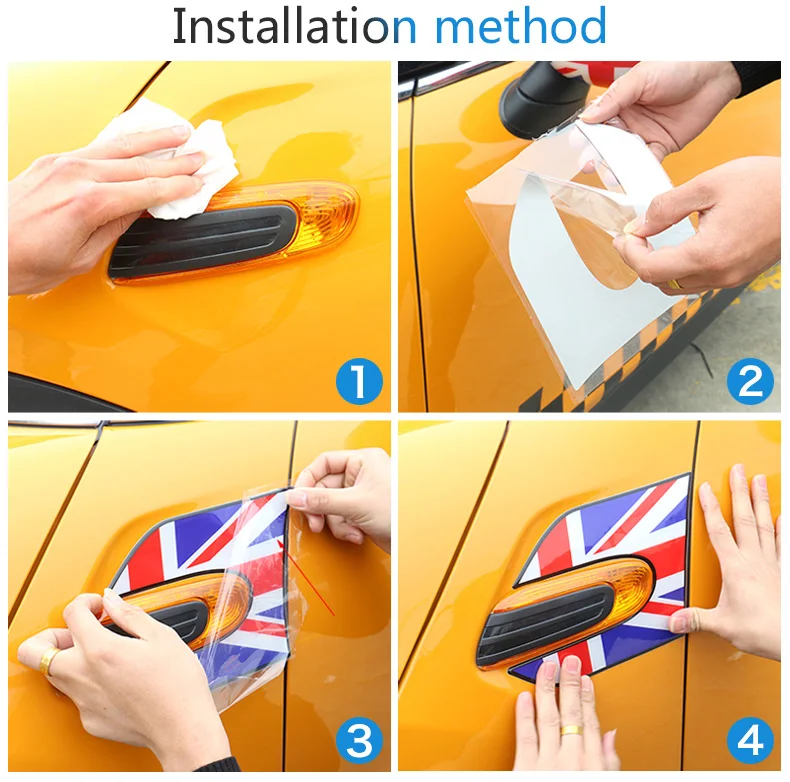 Installation method

1

2

3

4