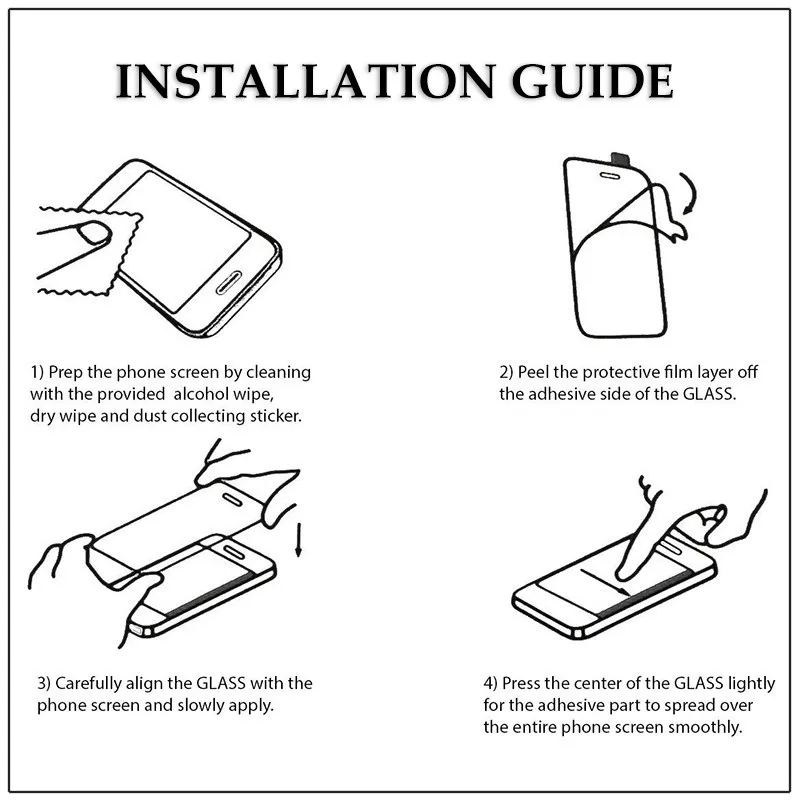 INSTALLATION GUIDE

1) Prep the phone screen by cleaning with the provided alcohol wipe, dry wipe and dust collecting sticker.

2) Peel the protective film layer off the adhesive side of the GLASS.

3) Carefully align the GLASS with the phone screen and slowly apply.

4) Press the center of the GLASS lightly for the adhesive part to spread over the entire phone screen smoothly.