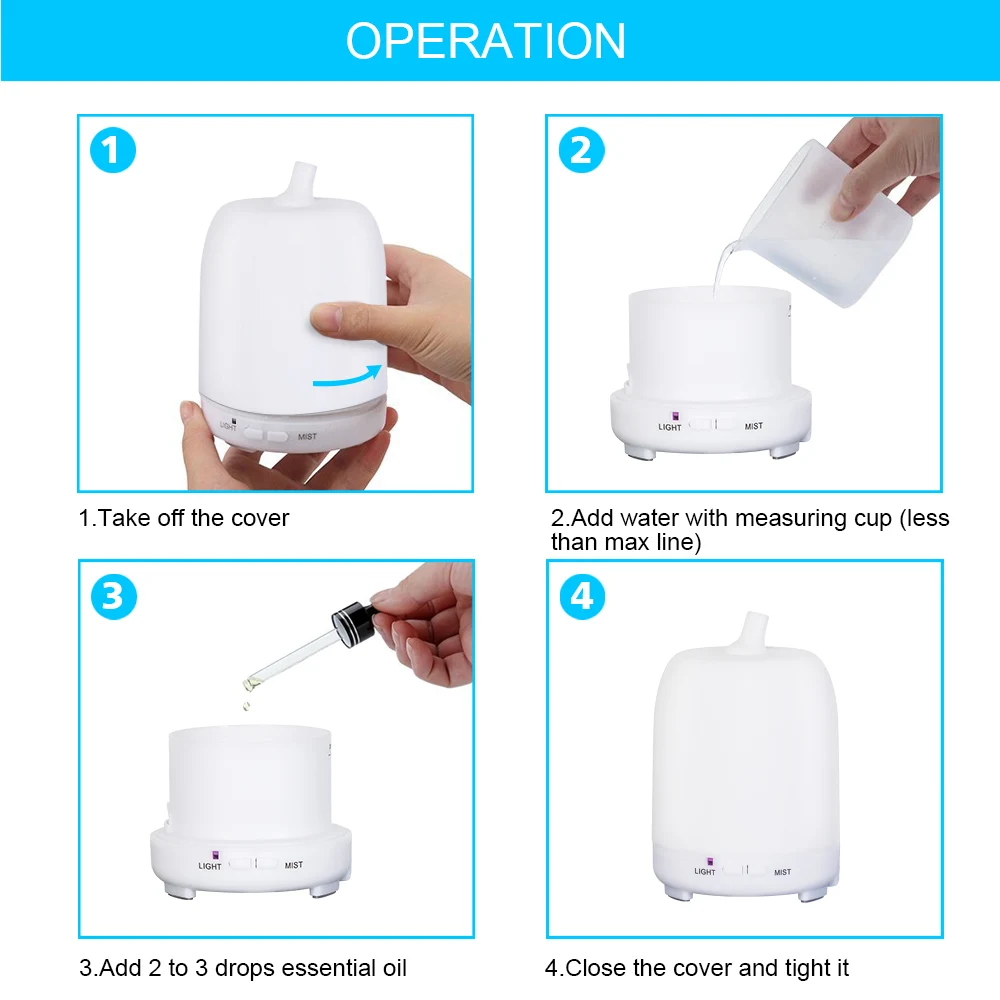 OPERATION

1

LIGHT MIST

1.Take off the cover

2

LIGHT MIST

2.Add water with measuring cup (less than max line)

3

LIGHT MIST

3.Add 2 to 3 drops essential oil

4

LIGHT MIST

4.Close the cover and tight it