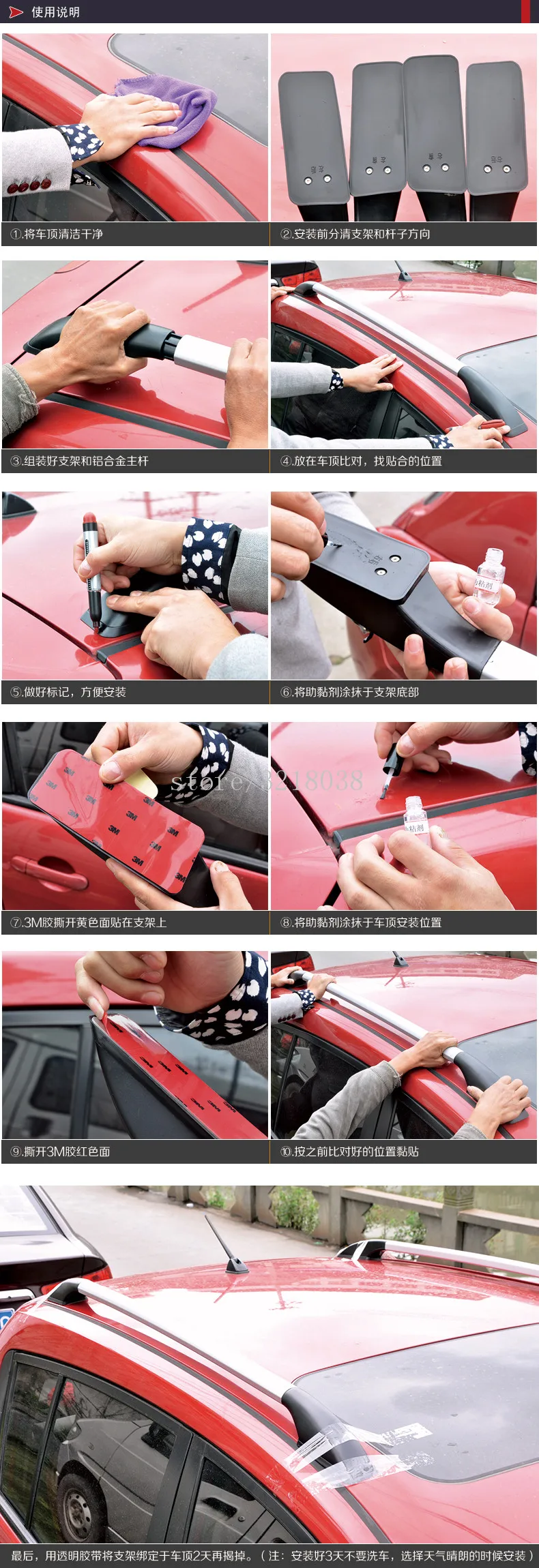 使用说明

①.将车顶清洁干净

②.安装前分清支架和杆子方向

③.组装好支架和铝合金主杆

④.放在车顶比对，找贴合的位置

⑤.做好标记，方便安装

⑥.将助黏剂涂抹于支架底部

store/3218038

⑦.3M胶撕开黄色面贴在支架上

⑧.将助黏剂涂抹于车顶安装位置

⑨.撕开3M胶红色面

⑩.按之前比对好的位置黏贴

最后，用透明胶带将支架绑定于车顶2天再揭掉。（注：安装好3天不要洗车，选择天气晴朗的时候安装）