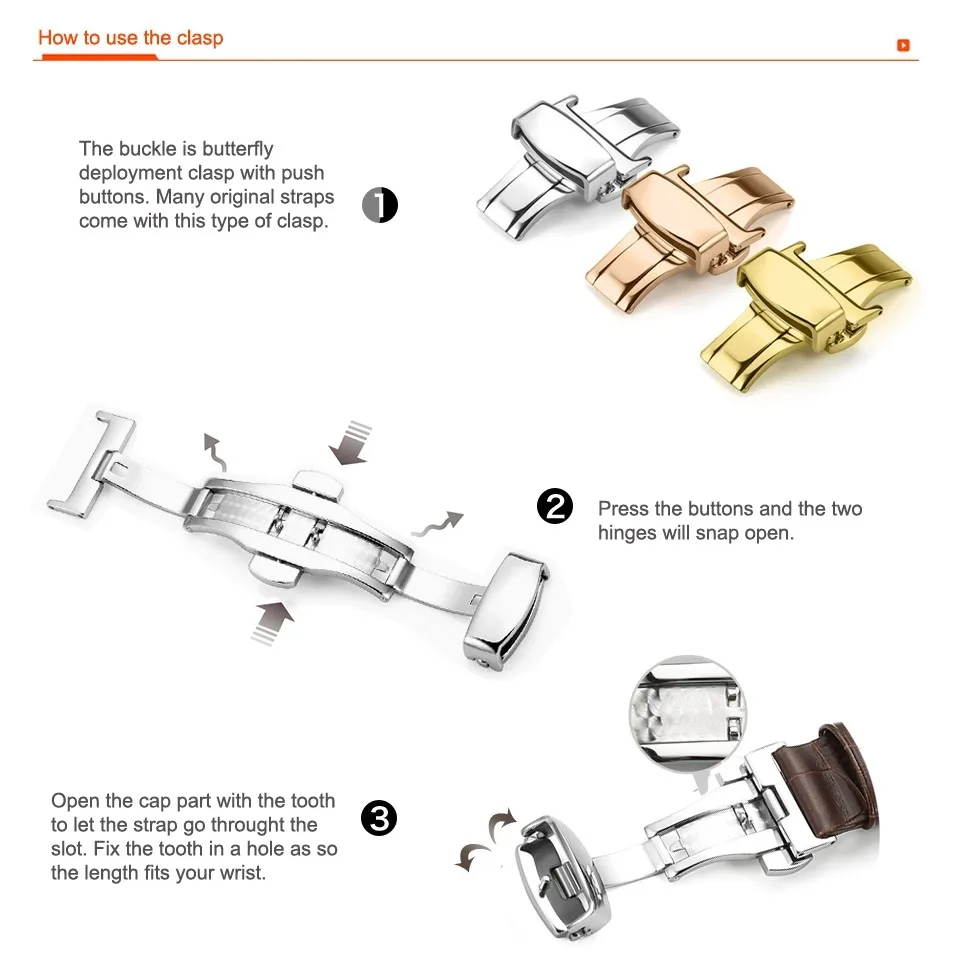 How to use the clasp

The buckle is butterfly deployment clasp with push buttons. Many original straps come with this type of clasp.

1

2

Press the buttons and the two hinges will snap open.

Open the cap part with the tooth to let the strap go throught the slot. Fix the tooth in a hole as so the length fits your wrist.

3