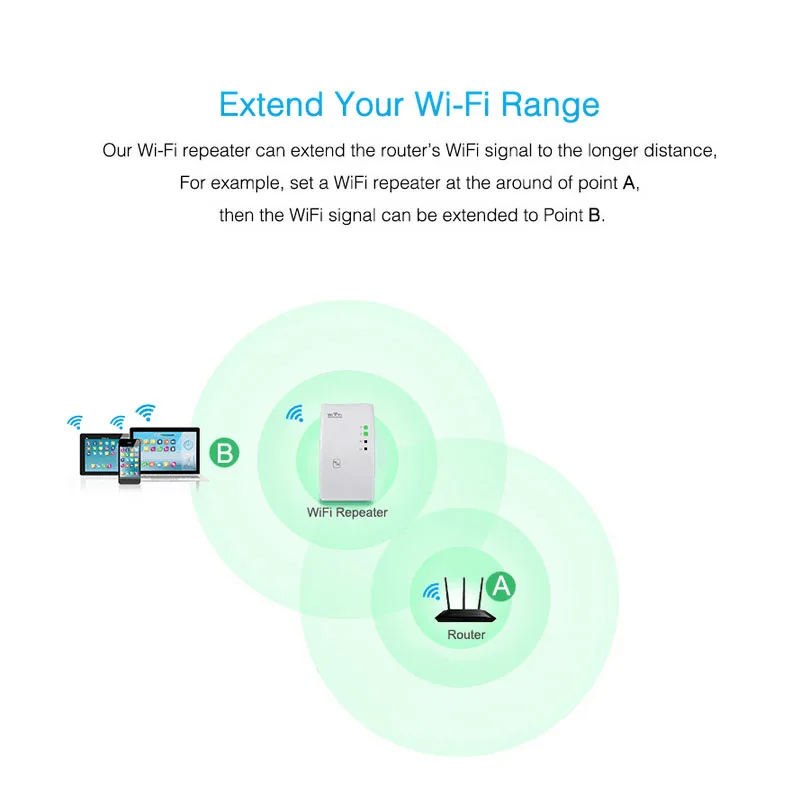 Extend Your Wi-Fi Range

Our Wi-Fi repeater can extend the router's WiFi signal to the longer distance, For example, set a WiFi repeater at the around of point A, then the WiFi signal can be extended to Point B.

B

WiFi Repeater

A

Router