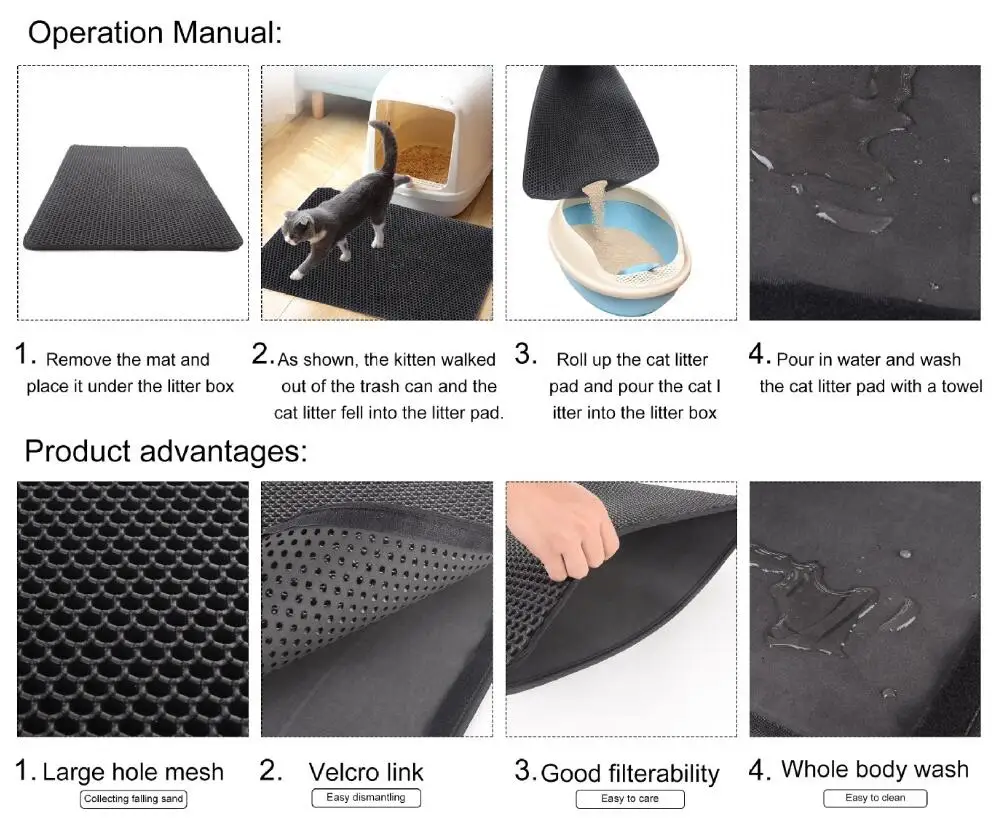 Operation Manual:

1. Remove the mat and place it under the litter box

2. As shown, the kitten walked out of the trash can and the cat litter fell into the litter pad.

3. Roll up the cat litter pad and pour the cat l itter into the litter box

4. Pour in water and wash the cat litter pad with a towel

Product advantages:

1. Large hole mesh
Collecting falling sand

2. Velcro link
Easy dismantling

3. Good filterability
Easy to care

4. Whole body wash
Easy to clean