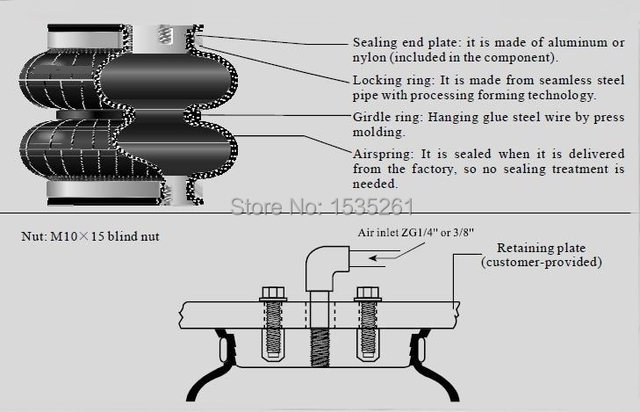 Sealing end plate: it is made of aluminum or nylon (included in the component).

Locking ring: It is made from seamless steel pipe with processing forming technology.

Girdle ring: Hanging glue steel wire by press molding.

Airspring: It is sealed when it is delivered from the factory, so no sealing treatment is needed.

Store No: 1535261

Nut: M10×15 blind nut

Air inlet ZG1/4" or 3/8"

Retaining plate (customer-provided)