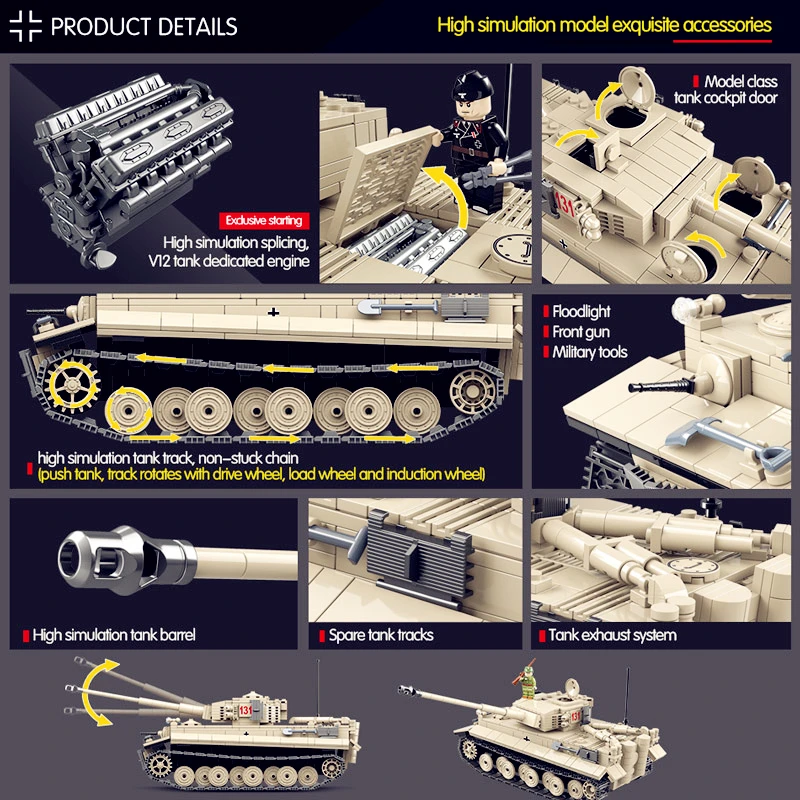 PRODUCT DETAILS

High simulation model exquisite accessories

Exclusive starting

High simulation splicing, V12 tank dedicated engine

Model class tank cockpit door

131

high simulation tank track, non-stuck chain
(push tank, track rotates with drive wheel, load wheel and induction wheel)

Floodlight
Front gun
Military tools

High simulation tank barrel

Spare tank tracks

Tank exhaust system

131

131