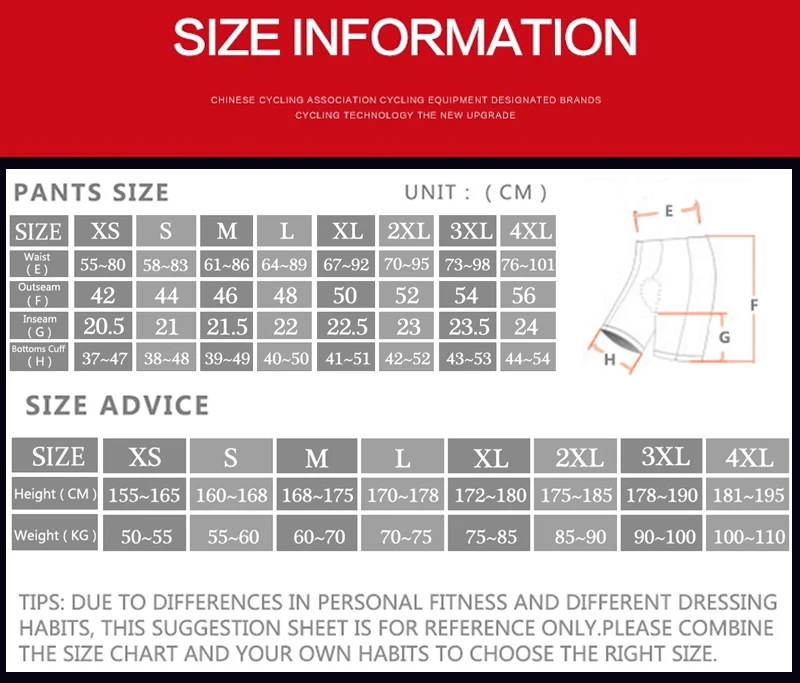 SIZE INFORMATION

CHINESE CYCLING ASSOCIATION CYCLING EQUIPMENT DESIGNATED BRANDS
CYCLING TECHNOLOGY THE NEW UPGRADE

PANTS SIZE

UNIT : ( CM )

| SIZE | XS | S | M | L | XL | 2XL | 3XL | 4XL |
|---|---|---|---|---|---|---|---|---|
| Waist ( E ) | 55~80 | 58~83 | 61~86 | 64~89 | 67~92 | 70~95 | 73~98 | 76~101 |
| Outseam ( F ) | 42 | 44 | 46 | 48 | 50 | 52 | 54 | 56 |
| Inseam ( G ) | 20.5 | 21 | 21.5 | 22 | 22.5 | 23 | 23.5 | 24 |
| Bottoms Cuff ( H ) | 37~47 | 38~48 | 39~49 | 40~50 | 41~51 | 42~52 | 43~53 | 44~54 |

E
F
G
H

SIZE ADVICE

| SIZE | XS | S | M | L | XL | 2XL | 3XL | 4XL |
|---|---|---|---|---|---|---|---|---|
| Height ( CM ) | 155~165 | 160~168 | 168~175 | 170~178 | 172~180 | 175~185 | 178~190 | 181~195 |
| Weight ( KG ) | 50~55 | 55~60 | 60~70 | 70~75 | 75~85 | 85~90 | 90~100 | 100~110 |

TIPS: DUE TO DIFFERENCES IN PERSONAL FITNESS AND DIFFERENT DRESSING HABITS, THIS SUGGESTION SHEET IS FOR REFERENCE ONLY.PLEASE COMBINE THE SIZE CHART AND YOUR OWN HABITS TO CHOOSE THE RIGHT SIZE.