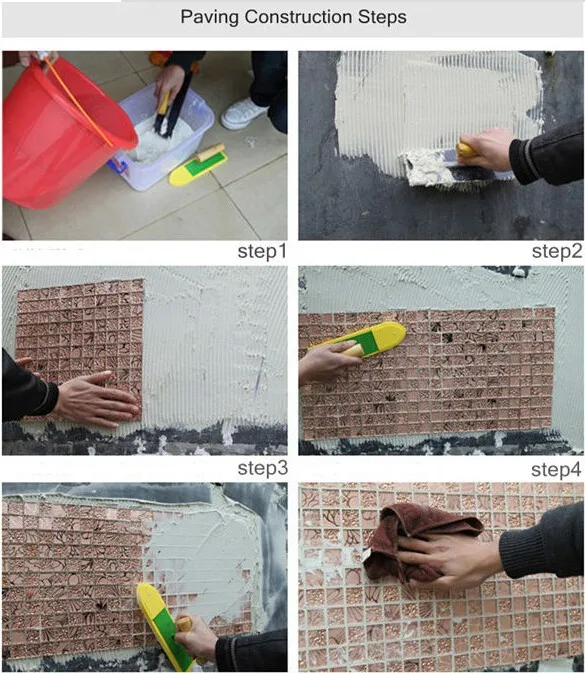 Paving Construction Steps

step1

step2

step3

step4