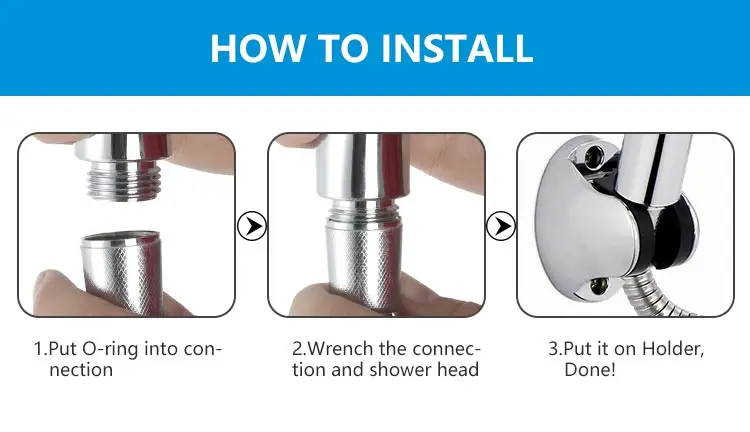 HOW TO INSTALL

1.Put O-ring into connection

2.Wrench the connection and shower head

3.Put it on Holder, Done!