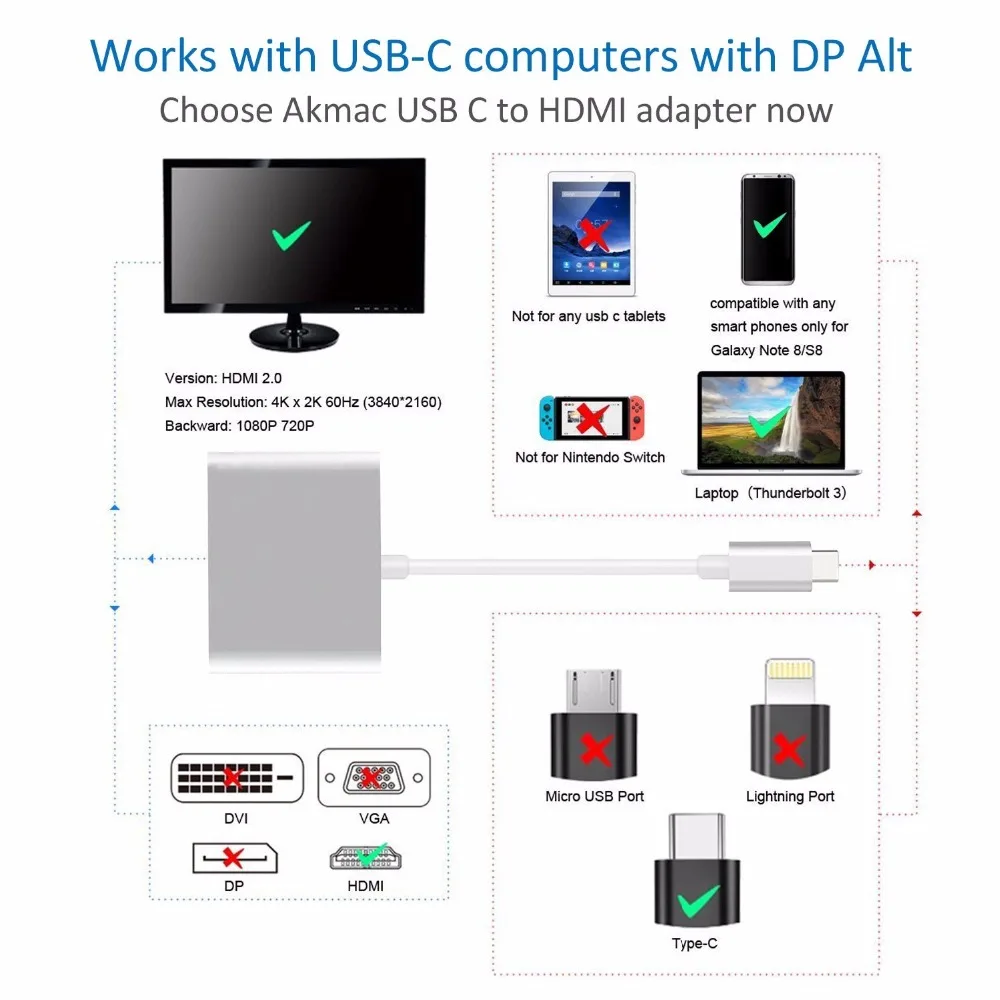 Works with USB-C computers with DP Alt
Choose Akmac USB C to HDMI adapter now

Version: HDMI 2.0
Max Resolution: 4K x 2K 60Hz (3840*2160)
Backward: 1080P 720P

Not for any usb c tablets

compatible with any smart phones only for Galaxy Note 8/S8

Not for Nintendo Switch

Laptop（Thunderbolt 3）

DVI

VGA

DP

HDMI

Micro USB Port

Lightning Port

Type-C